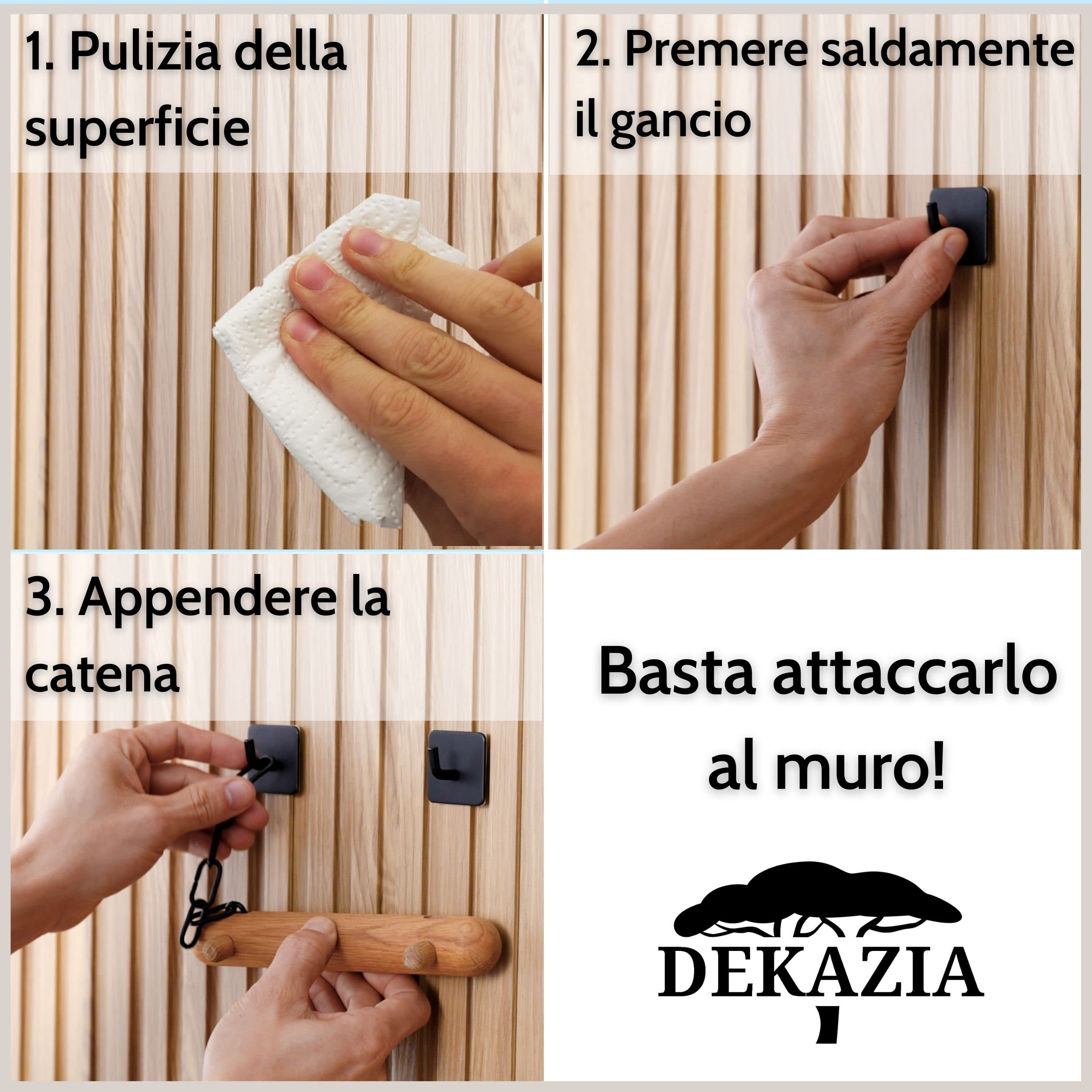 1. Pulizia della superficie

2. Premere saldamente il gancio

3. Appendere la catena

Basta attaccarlo al muro!

DEKAZIA