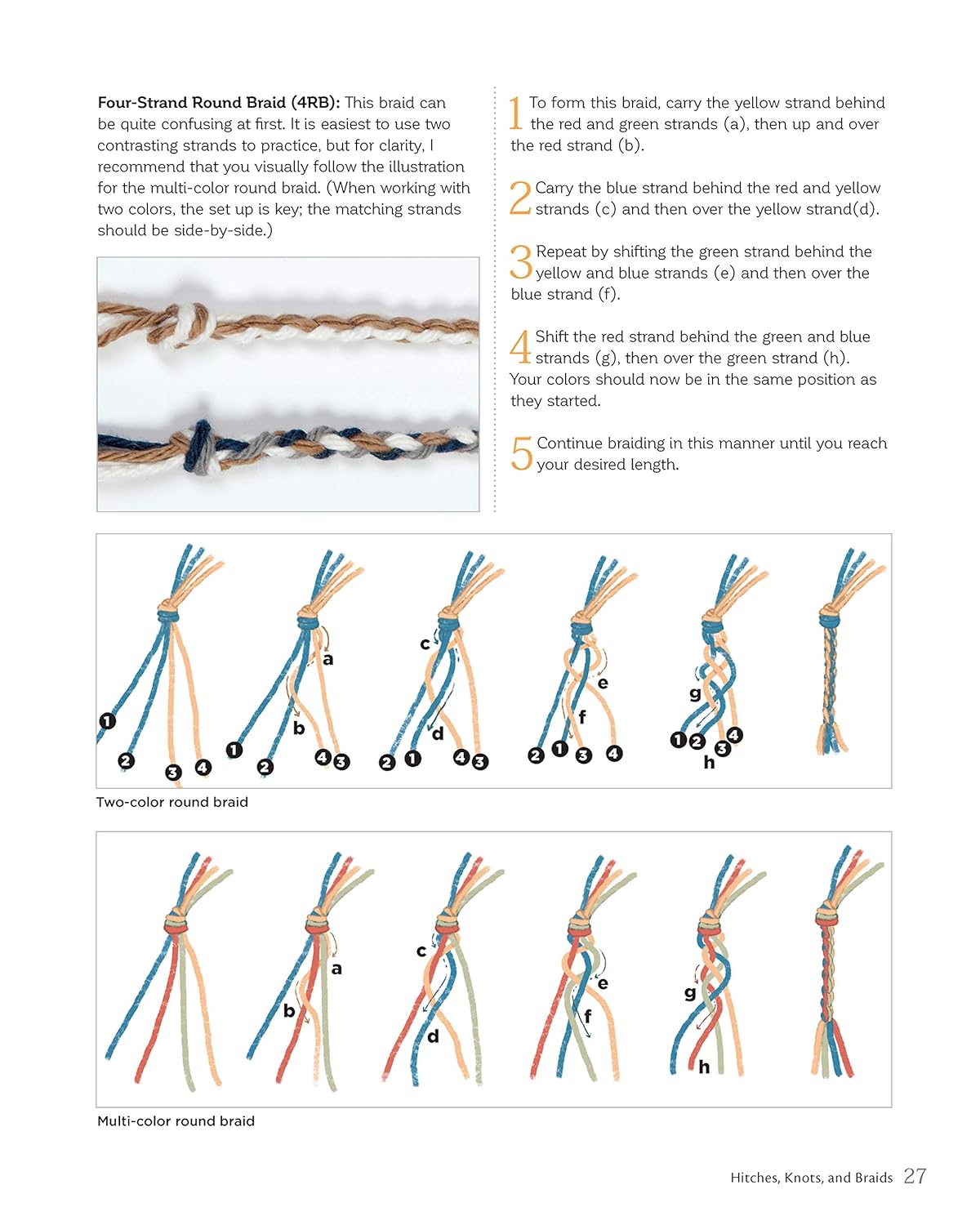 **Four-Strand Round Braid (4RB):** This braid can be quite confusing at first. It is easiest to use two contrasting strands to practice, but for clarity, I recommend that you visually follow the illustration for the multi-color round braid. (When working with two colors, the set up is key; the matching strands should be side-by-side.)

1 To form this braid, carry the yellow strand behind the red and green strands (a), then up and over the red strand (b).

2 Carry the blue strand behind the red and yellow strands (c) and then over the yellow strand(d).

3 Repeat by shifting the green strand behind the yellow and blue strands (e) and then over the blue strand (f).

4 Shift the red strand behind the green and blue strands (g), then over the green strand (h). Your colors should now be in the same position as they started.

5 Continue braiding in this manner until you reach your desired length.

1 2 3 4 a b 1 2 4 3 c d 2 1 4 3 e f 2 1 3 4 g 1 2 3 4 h

Two-color round braid

a b c d e f g h

Multi-color round braid

Hitches, Knots, and Braids 27