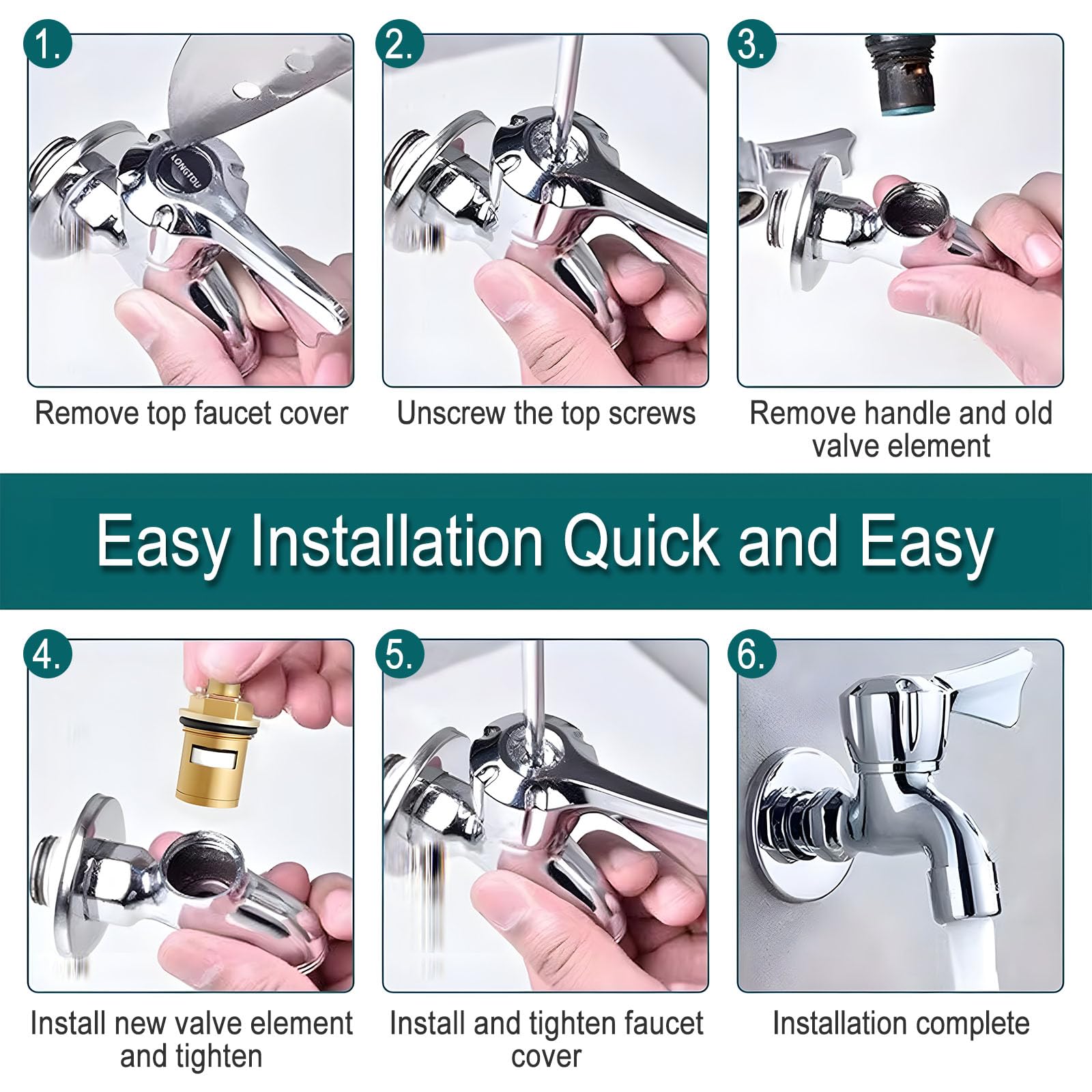 1.

LONGTOU

Remove top faucet cover

2.

Unscrew the top screws

3.

Remove handle and old valve element

Easy Installation Quick and Easy

4.

Install new valve element and tighten

5.

Install and tighten faucet cover

6.

Installation complete