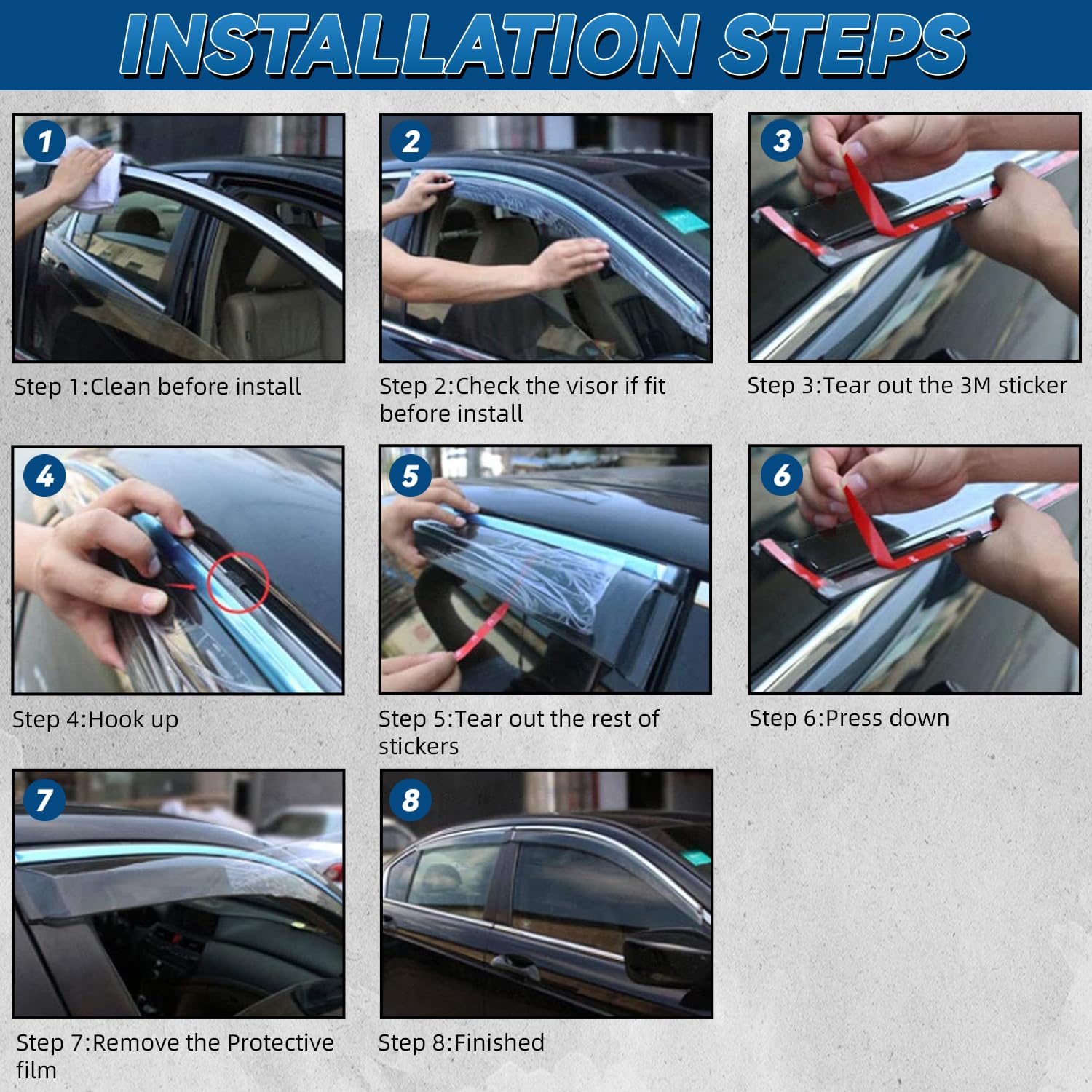 INSTALLATION STEPS

1

Step 1:Clean before install

2

Step 2:Check the visor if fit before install

3

Step 3:Tear out the 3M sticker

4

Step 4:Hook up

5

Step 5:Tear out the rest of stickers

6

Step 6:Press down

7

Step 7:Remove the Protective film

8

Step 8:Finished