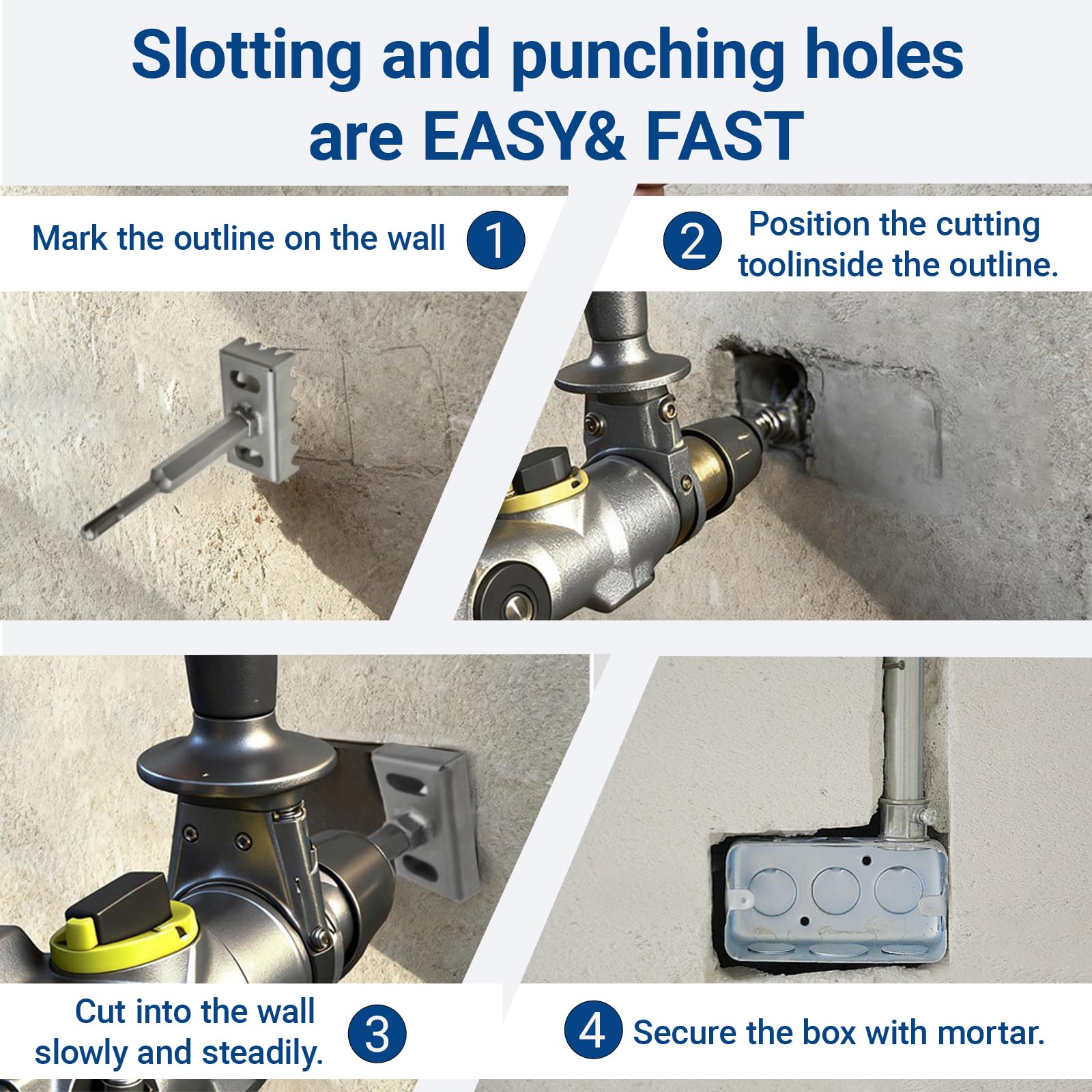 Slotting and punching holes are EASY& FAST

Mark the outline on the wall 1

2 Position the cutting toolinside the outline.

Cut into the wall slowly and steadily. 3

4 Secure the box with mortar.