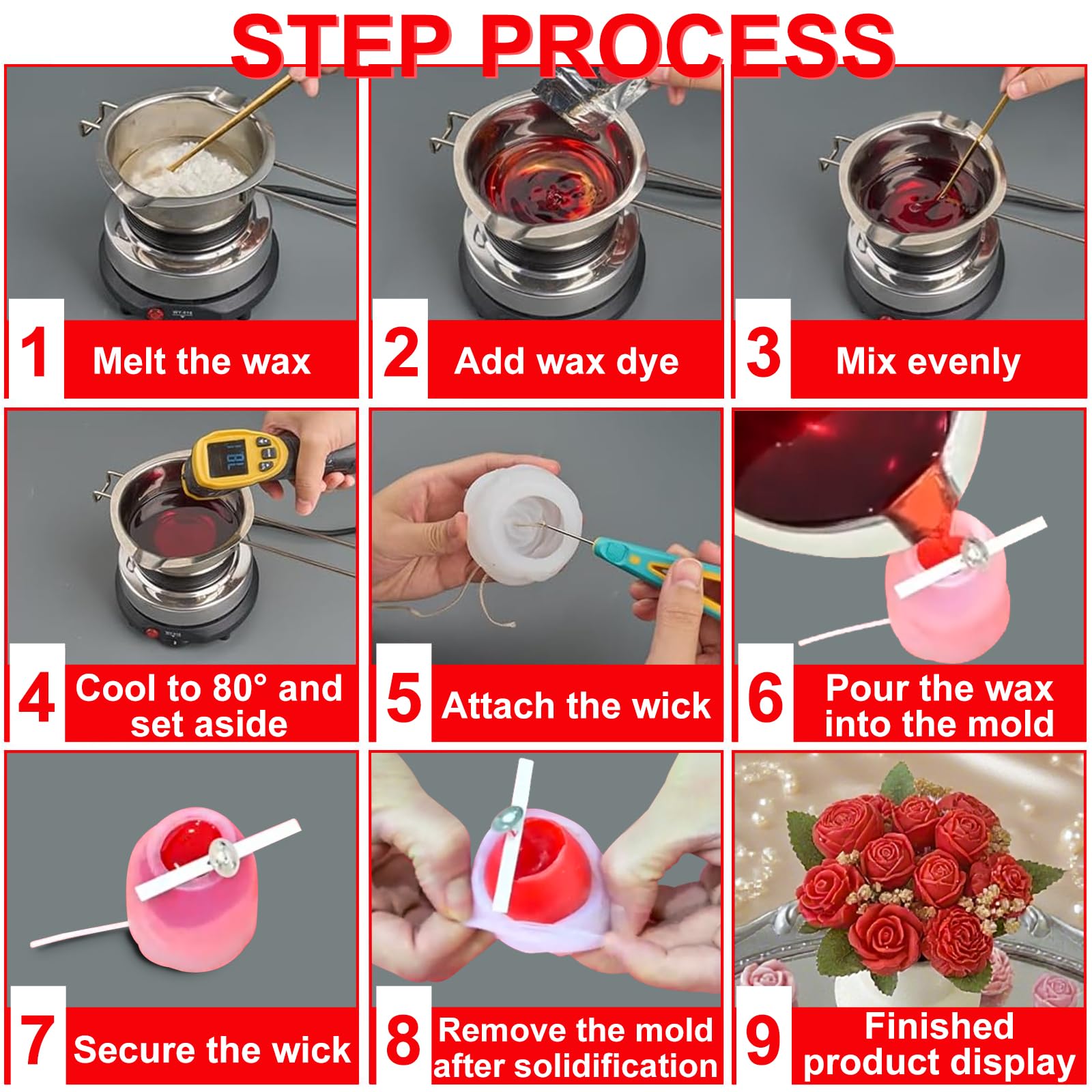 STEP PROCESS

1 Melt the wax

2 Add wax dye

3 Mix evenly

4 Cool to 80° and set aside

5 Attach the wick

6 Pour the wax into the mold

7 Secure the wick

8 Remove the mold after solidification

9 Finished product display