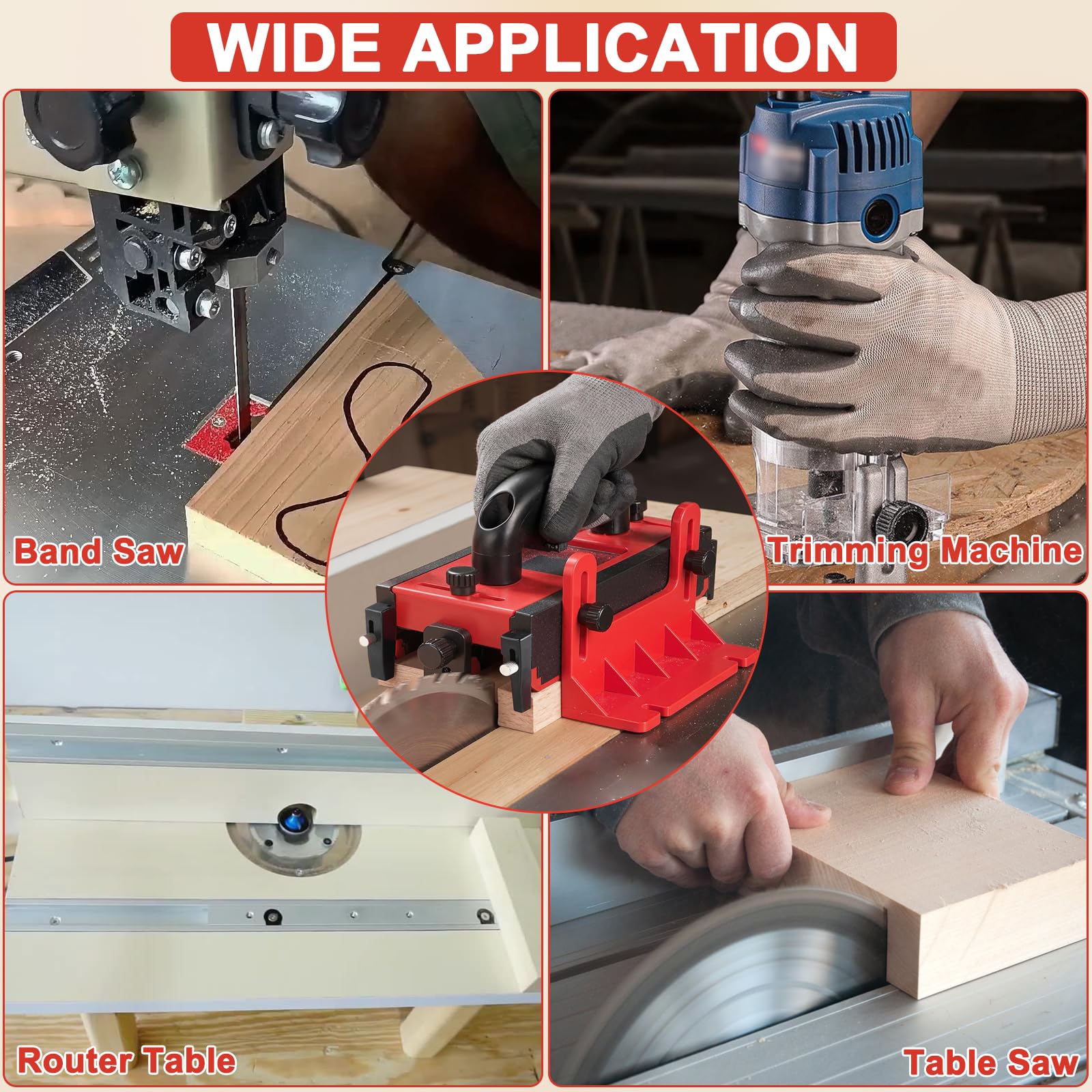 WIDE APPLICATION

Band Saw

Trimming Machine

Router Table

Table Saw