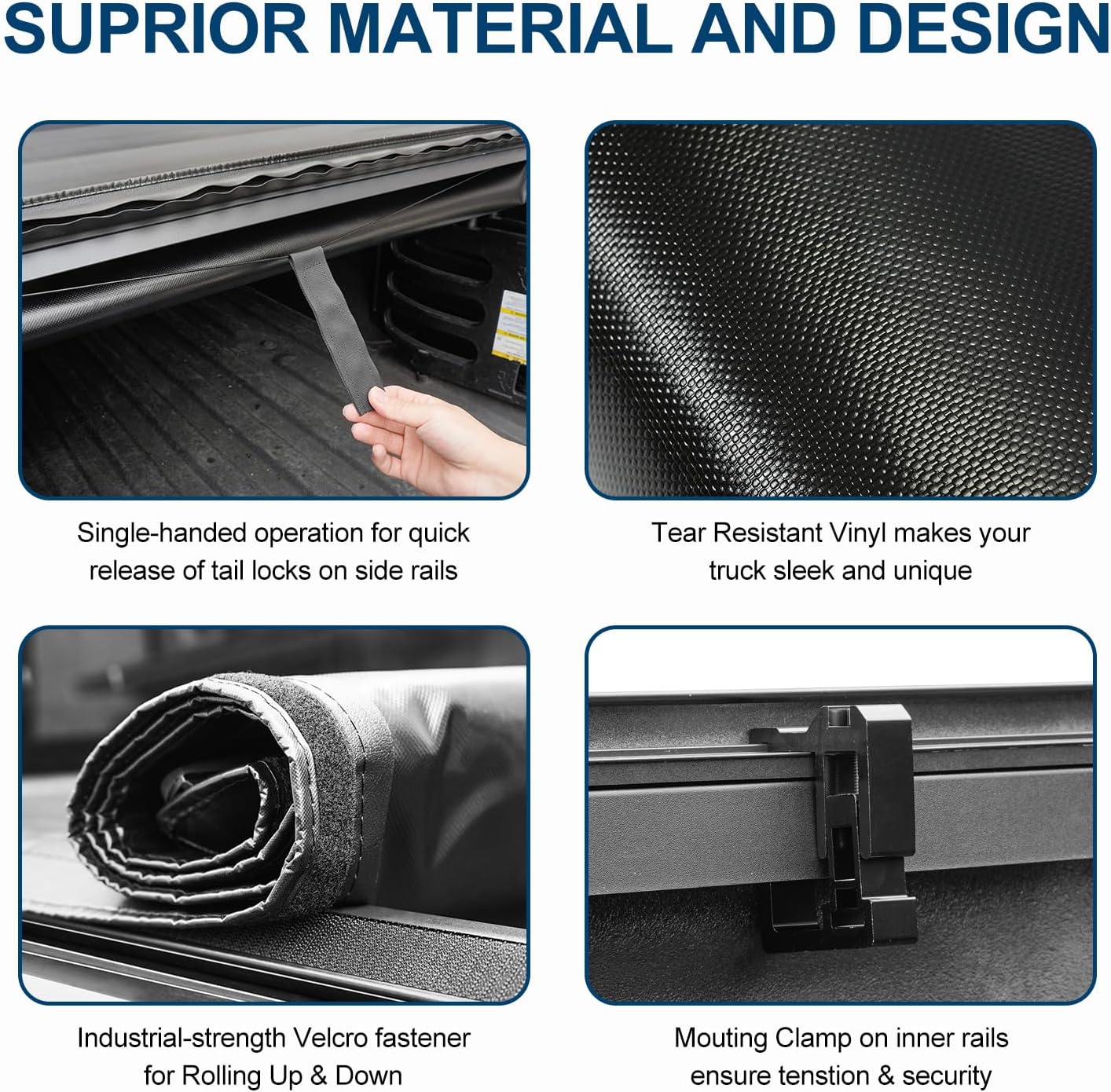 SUPRIOR MATERIAL AND DESIGN

Single-handed operation for quick release of tail locks on side rails

Tear Resistant Vinyl makes your truck sleek and unique

Industrial-strength Velcro fastener for Rolling Up & Down

Mouting Clamp on inner rails ensure tenstion & security