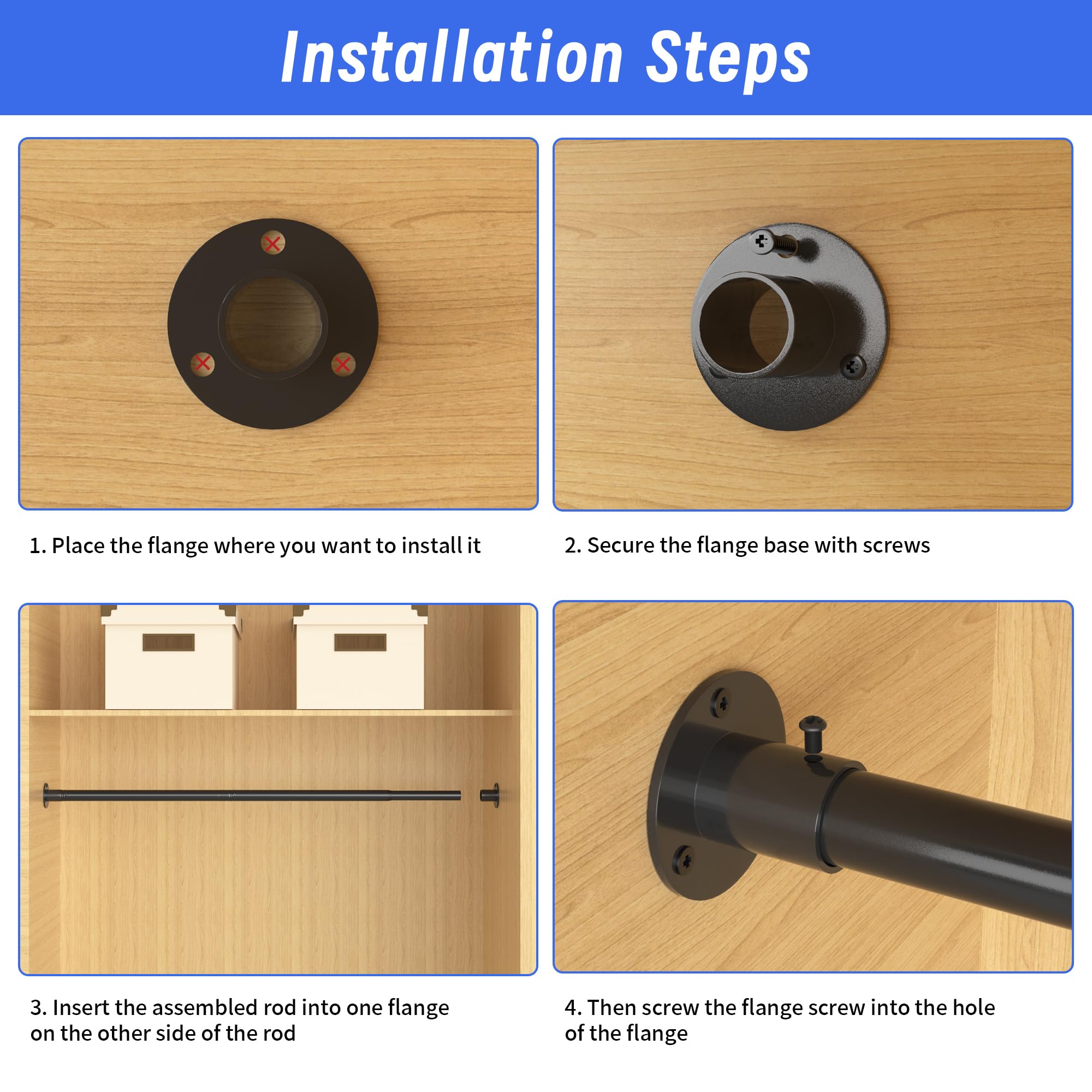 Installation Steps

1. Place the flange where you want to install it

2. Secure the flange base with screws

3. Insert the assembled rod into one flange on the other side of the rod

4. Then screw the flange screw into the hole of the flange