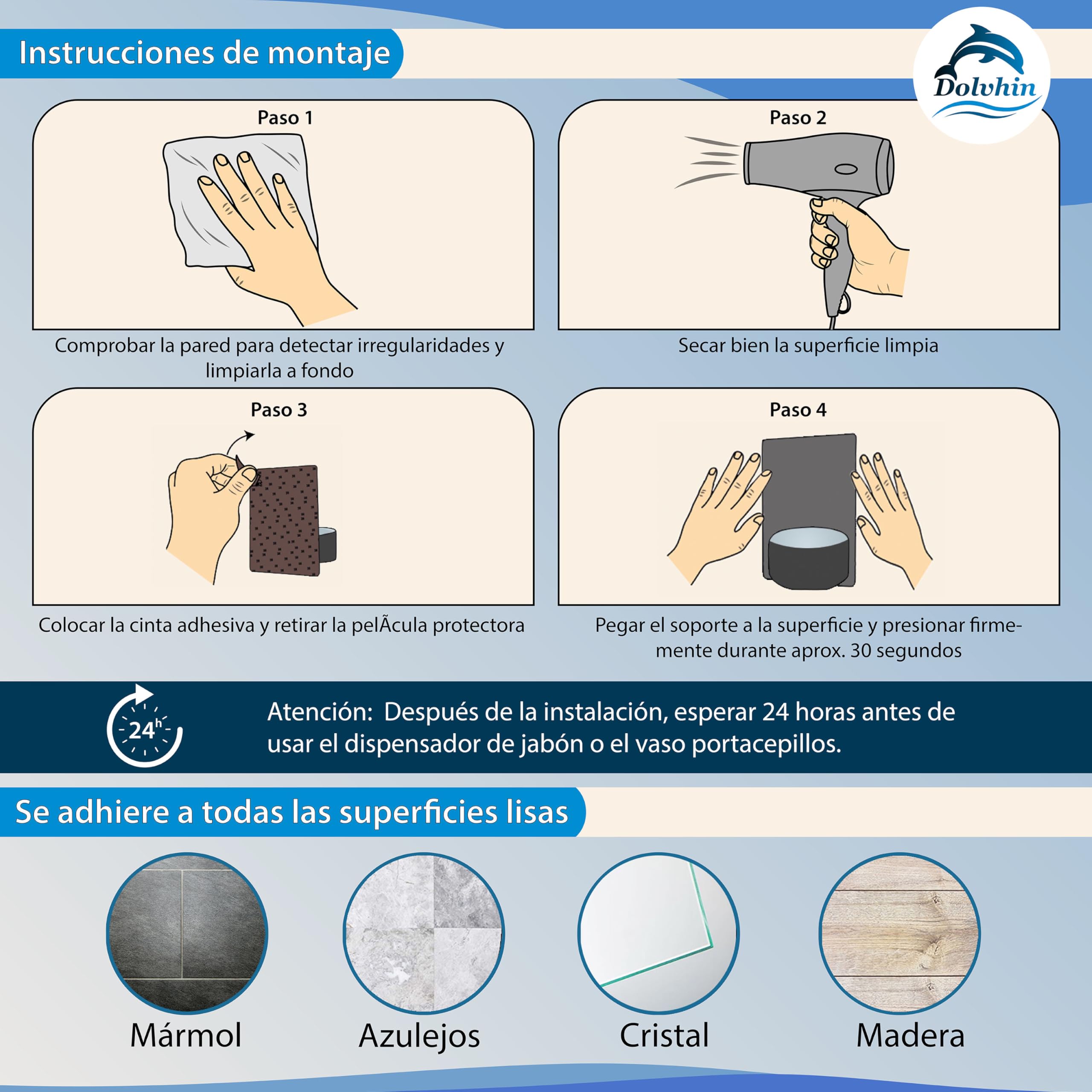 Instrucciones de montaje

Dolvhin

Paso 1

Comprobar la pared para detectar irregularidades y limpiarla a fondo

Paso 2

Secar bien la superficie limpia

Paso 3

Colocar la cinta adhesiva y retirar la pelÃcula protectora

Paso 4

Pegar el soporte a la superficie y presionar firmemente durante aprox. 30 segundos

24h

Atención: Después de la instalación, esperar 24 horas antes de usar el dispensador de jabón o el vaso portacepillos.

Se adhiere a todas las superficies lisas

Mármol

Azulejos

Cristal

Madera