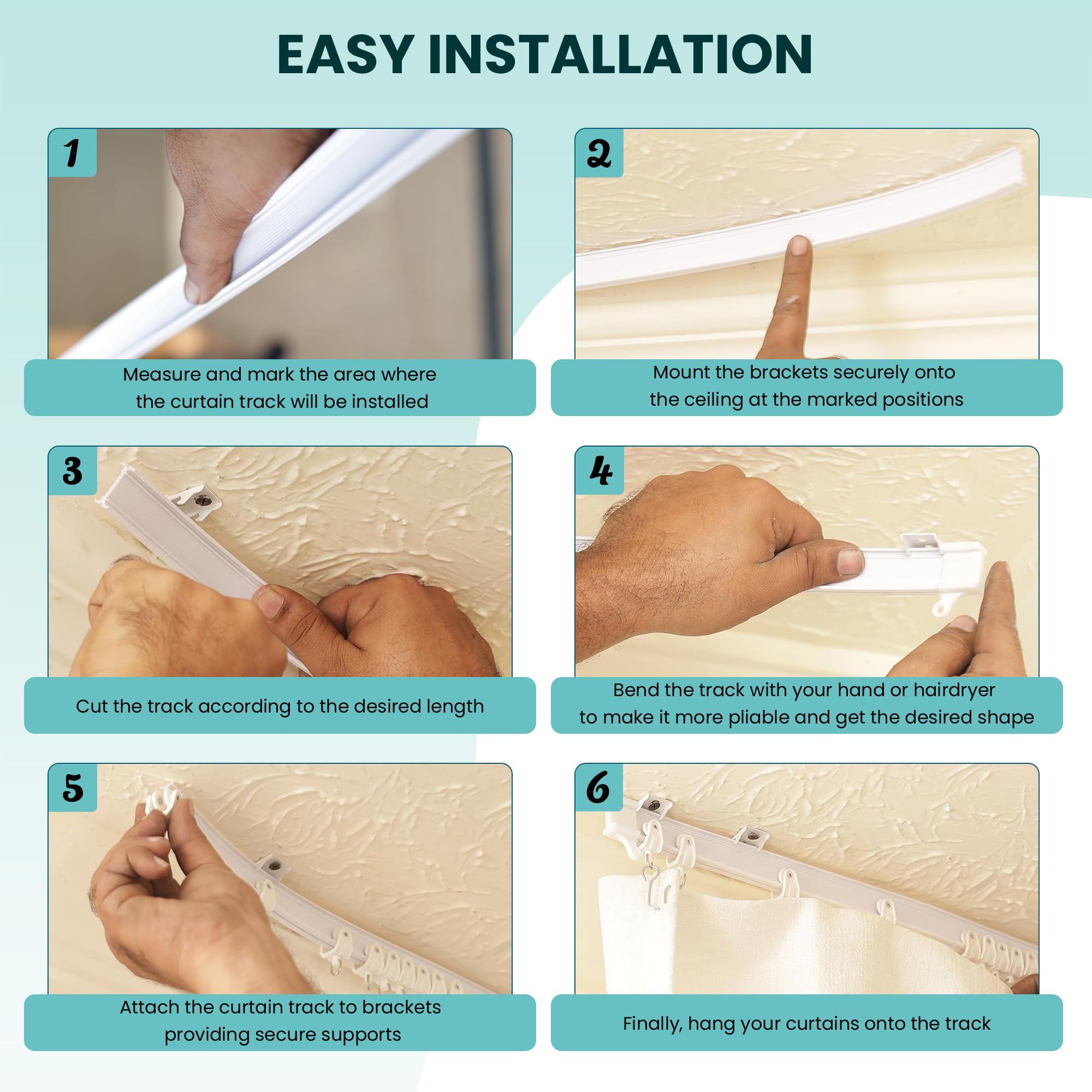 EASY INSTALLATION

1

Measure and mark the area where the curtain track will be installed

2

Mount the brackets securely onto the ceiling at the marked positions

3

Cut the track according to the desired length

4

Bend the track with your hand or hairdryer to make it more pliable and get the desired shape

5

Attach the curtain track to brackets providing secure supports

6

Finally, hang your curtains onto the track