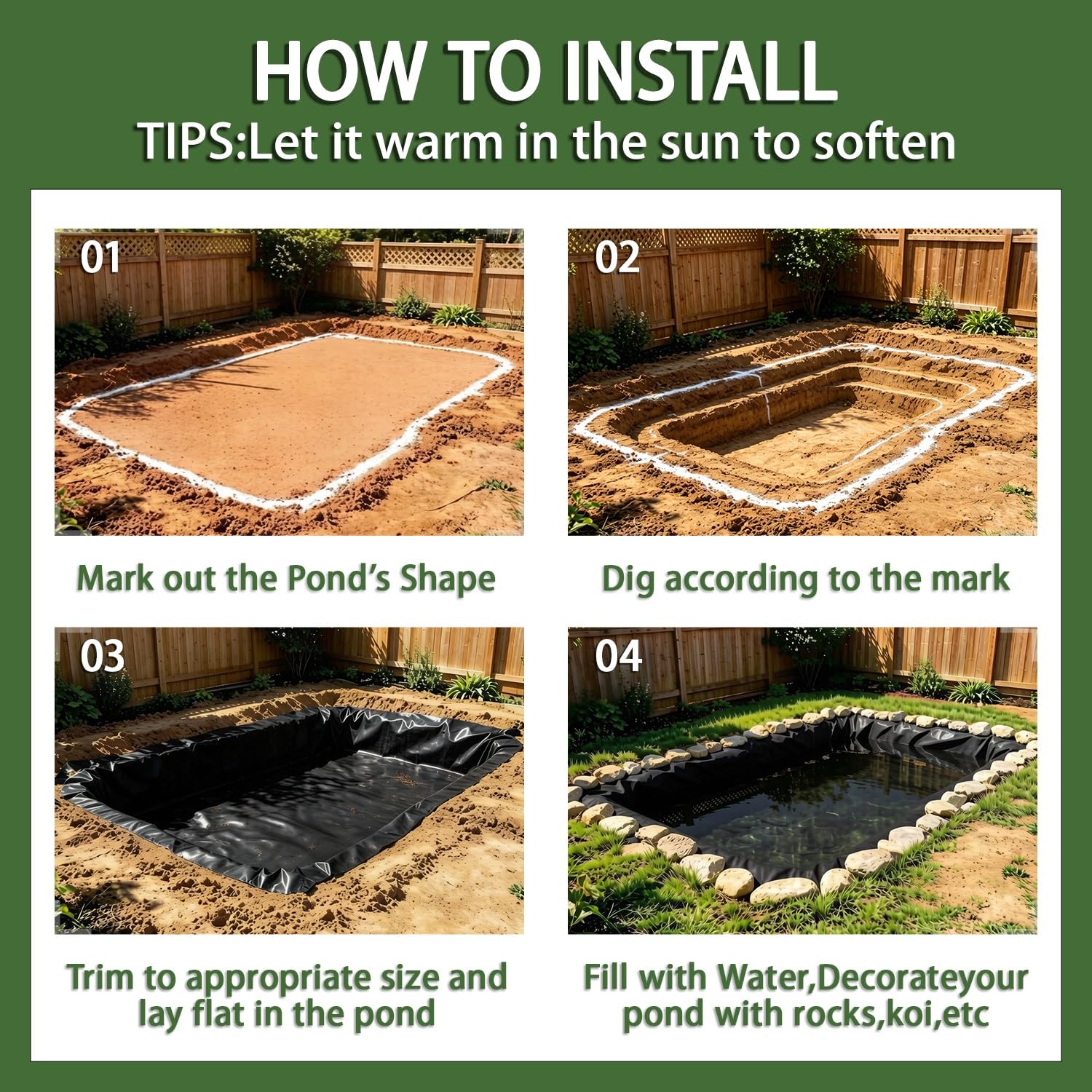 HOW TO INSTALL
TIPS:Let it warm in the sun to soften

01

Mark out the Pond's Shape

02

Dig according to the mark

03

Trim to appropriate size and lay flat in the pond

04

Fill with Water,Decorateyour pond with rocks,koi,etc