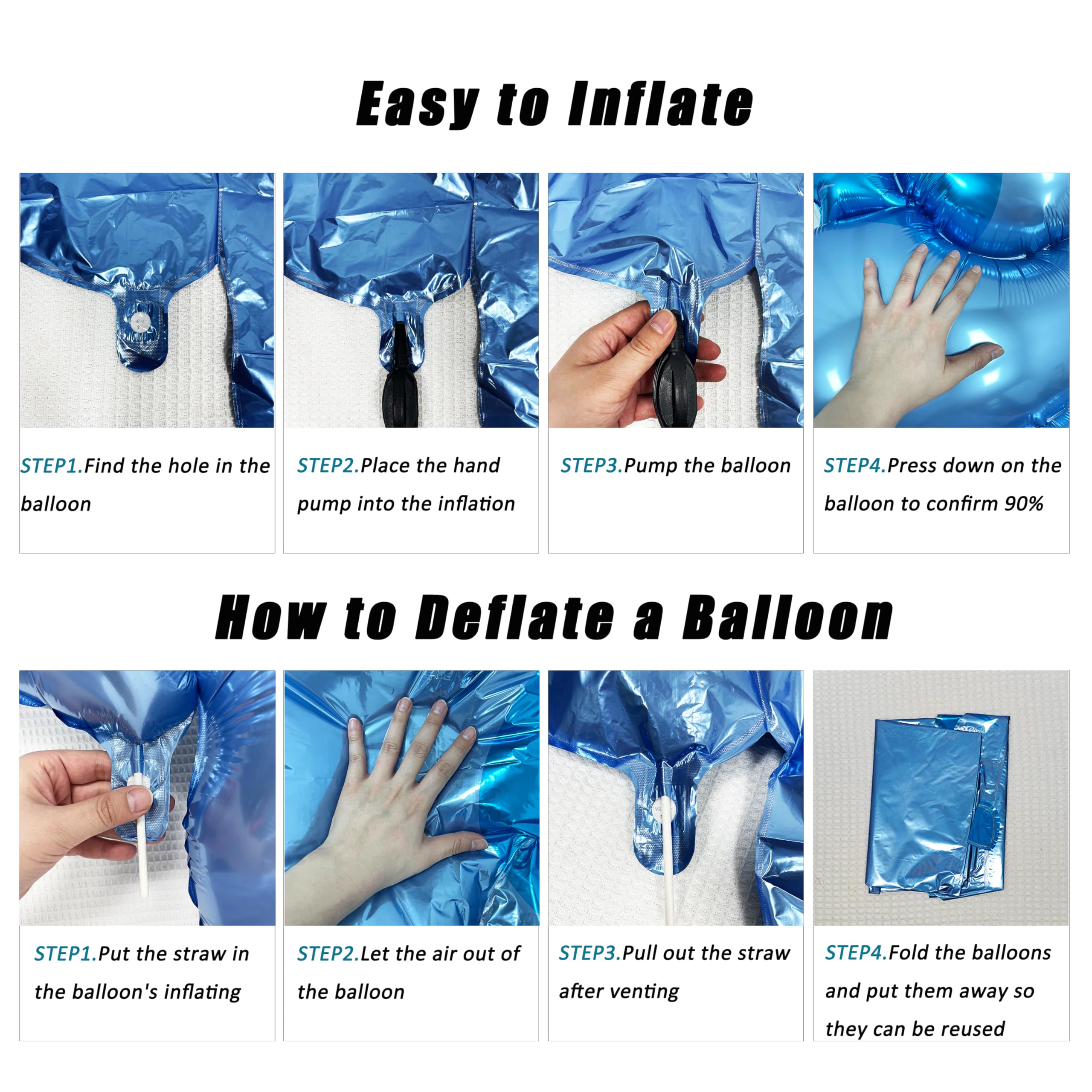 Easy to Inflate

STEP1.Find the hole in the balloon

STEP2.Place the hand pump into the inflation

STEP3.Pump the balloon

STEP4.Press down on the balloon to confirm 90%

How to Deflate a Balloon

STEP1.Put the straw in the balloon's inflating

STEP2.Let the air out of the balloon

STEP3.Pull out the straw after venting

STEP4.Fold the balloons and put them away so they can be reused