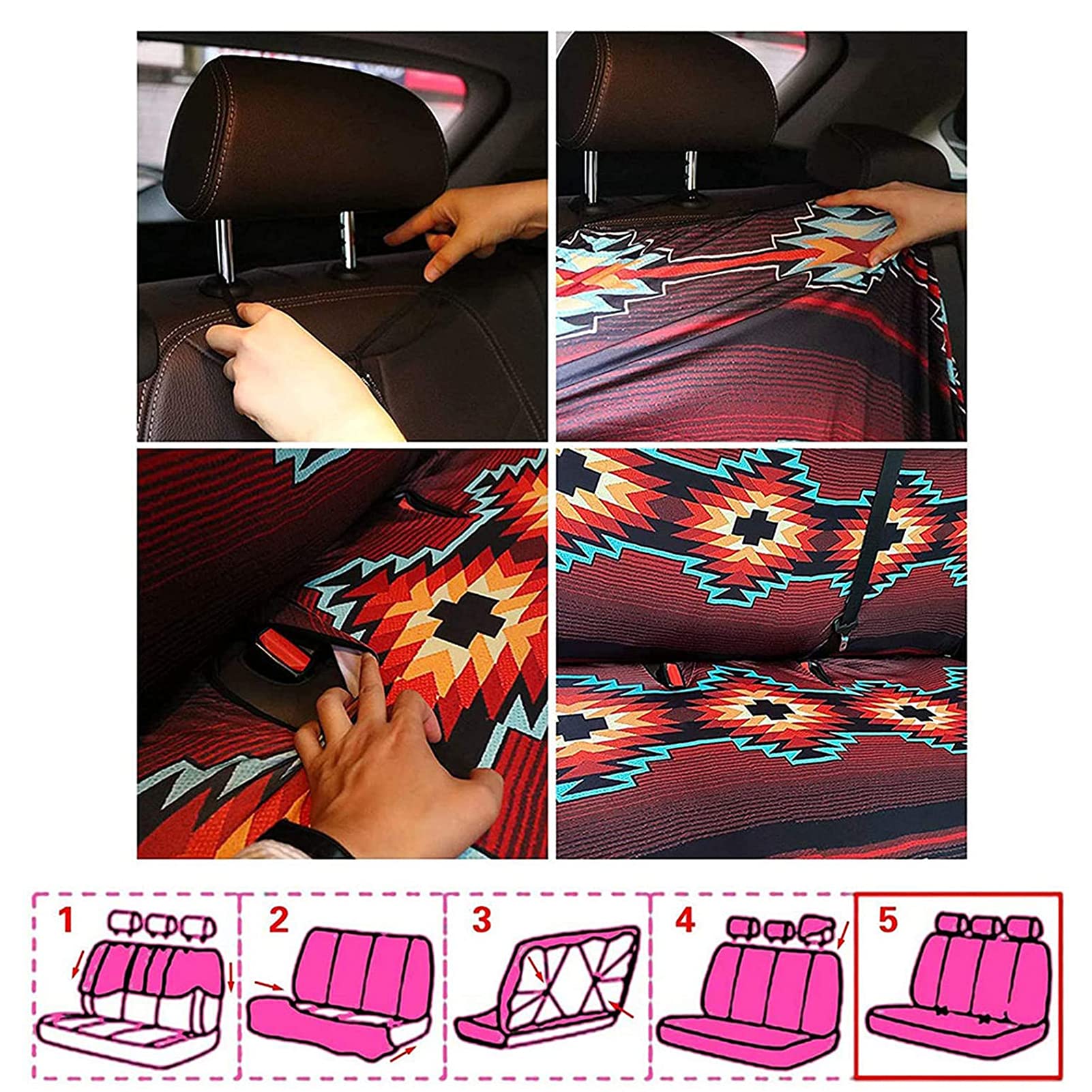 1
2
3
4
5