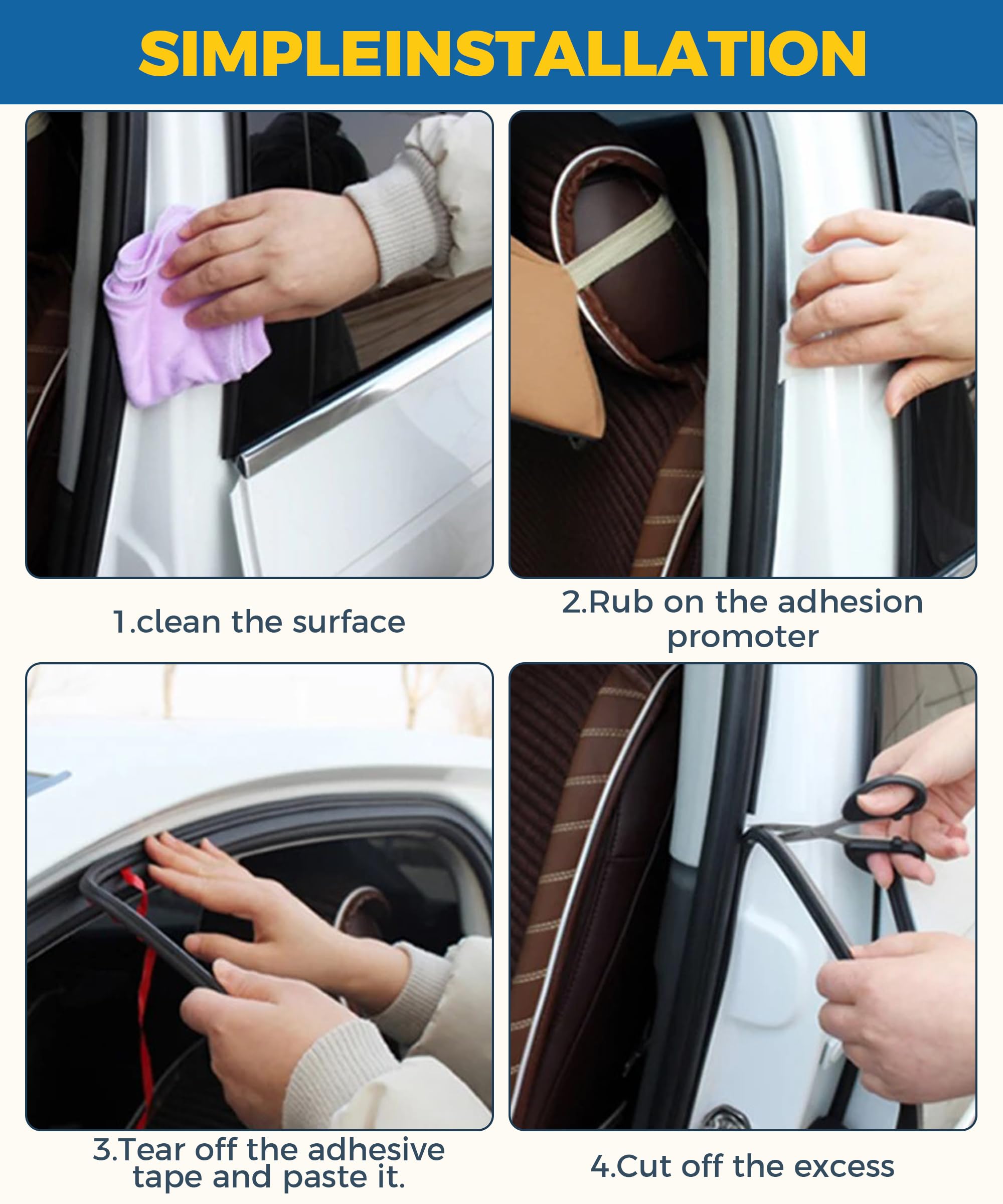 SIMPLEINSTALLATION

1.clean the surface

2.Rub on the adhesion promoter

3.Tear off the adhesive tape and paste it.

4.Cut off the excess