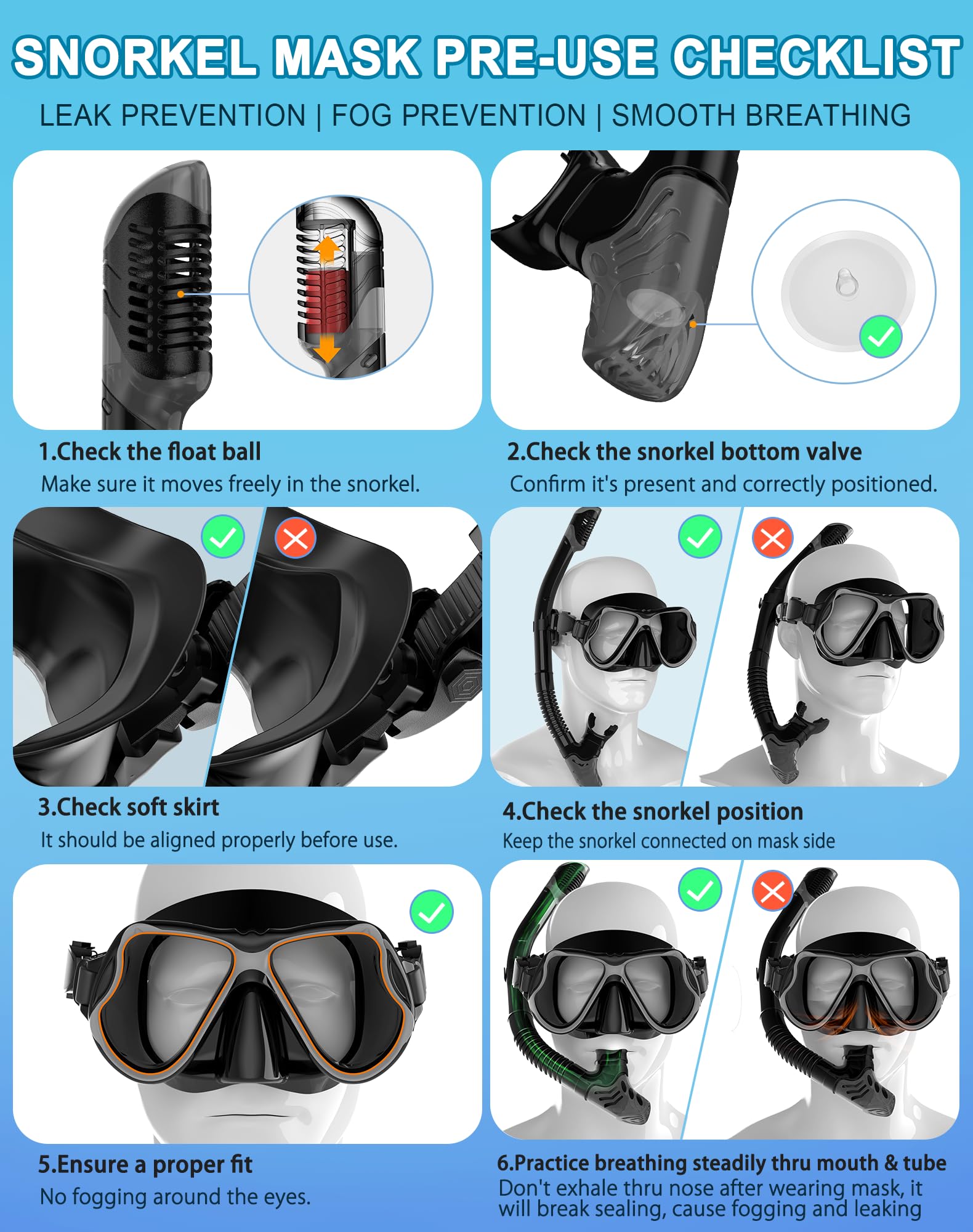 SNORKEL MASK PRE-USE CHECKLIST

LEAK PREVENTION | FOG PREVENTION | SMOOTH BREATHING

1.Check the float ball
Make sure it moves freely in the snorkel.

2.Check the snorkel bottom valve
Confirm it's present and correctly positioned.

3.Check soft skirt
It should be aligned properly before use.

4.Check the snorkel position
Keep the snorkel connected on mask side

5.Ensure a proper fit
No fogging around the eyes.

6.Practice breathing steadily thru mouth & tube
Don't exhale thru nose after wearing mask, it will break sealing, cause fogging and leaking