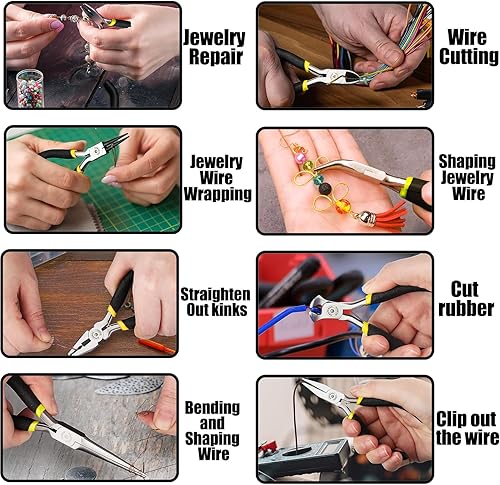 Jewelry Repair

Wire Cutting

Jewelry Wire Wrapping

Shaping Jewelry Wire

Straighten Out kinks

Cut rubber

Bending and Shaping Wire

Clip out the wire