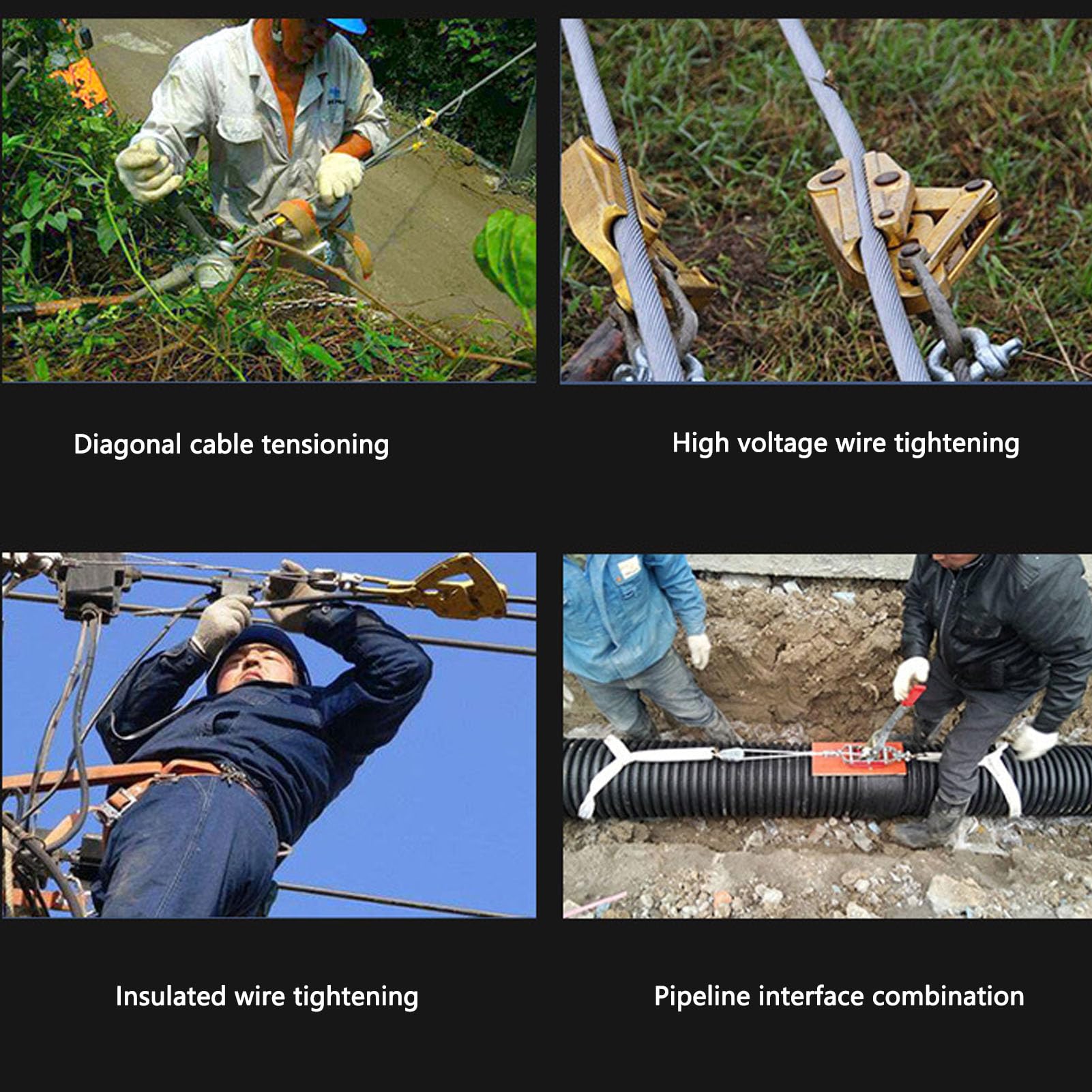 Diagonal cable tensioning

High voltage wire tightening

Insulated wire tightening

Pipeline interface combination