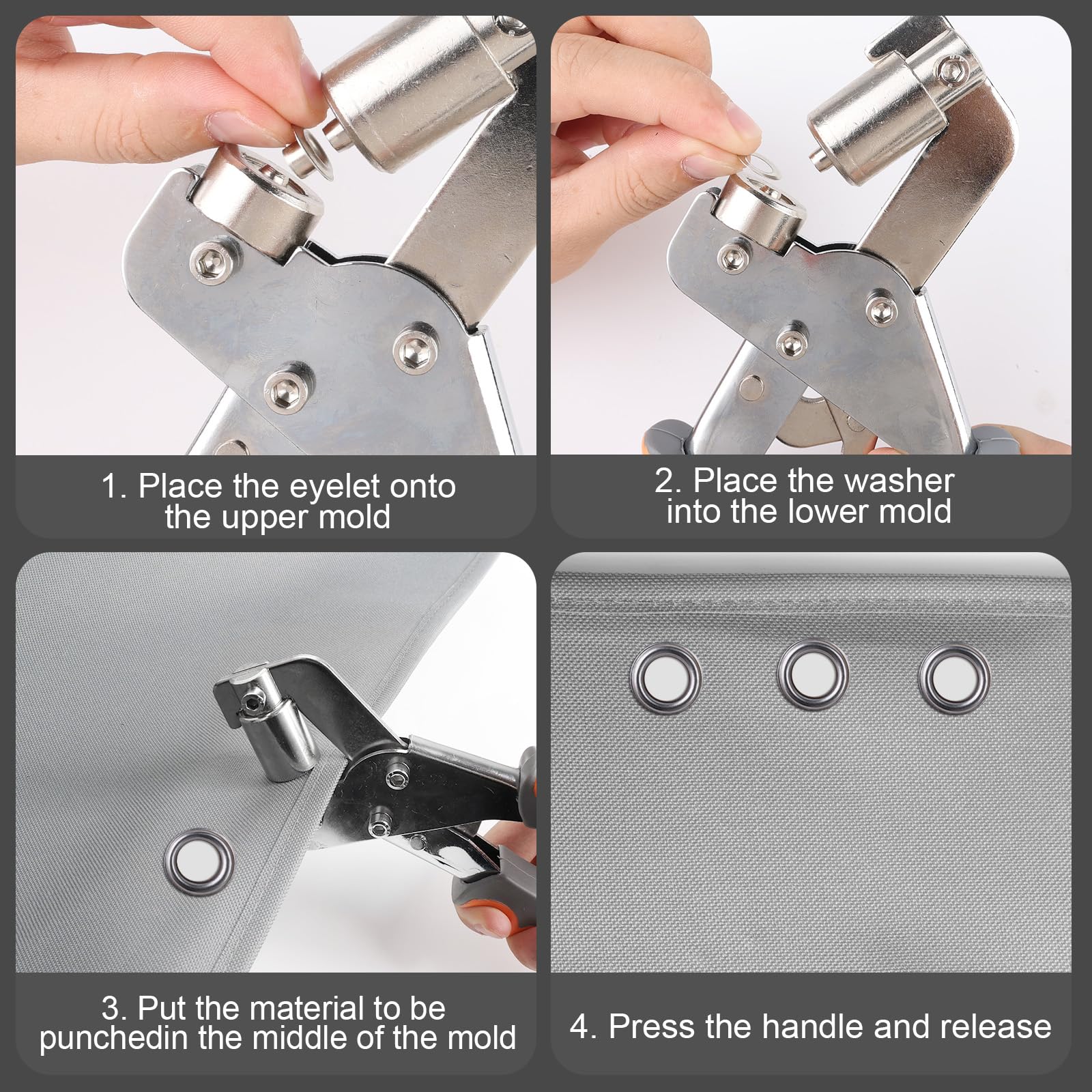 1. Place the eyelet onto the upper mold

2. Place the washer into the lower mold

3. Put the material to be punchedin the middle of the mold

4. Press the handle and release