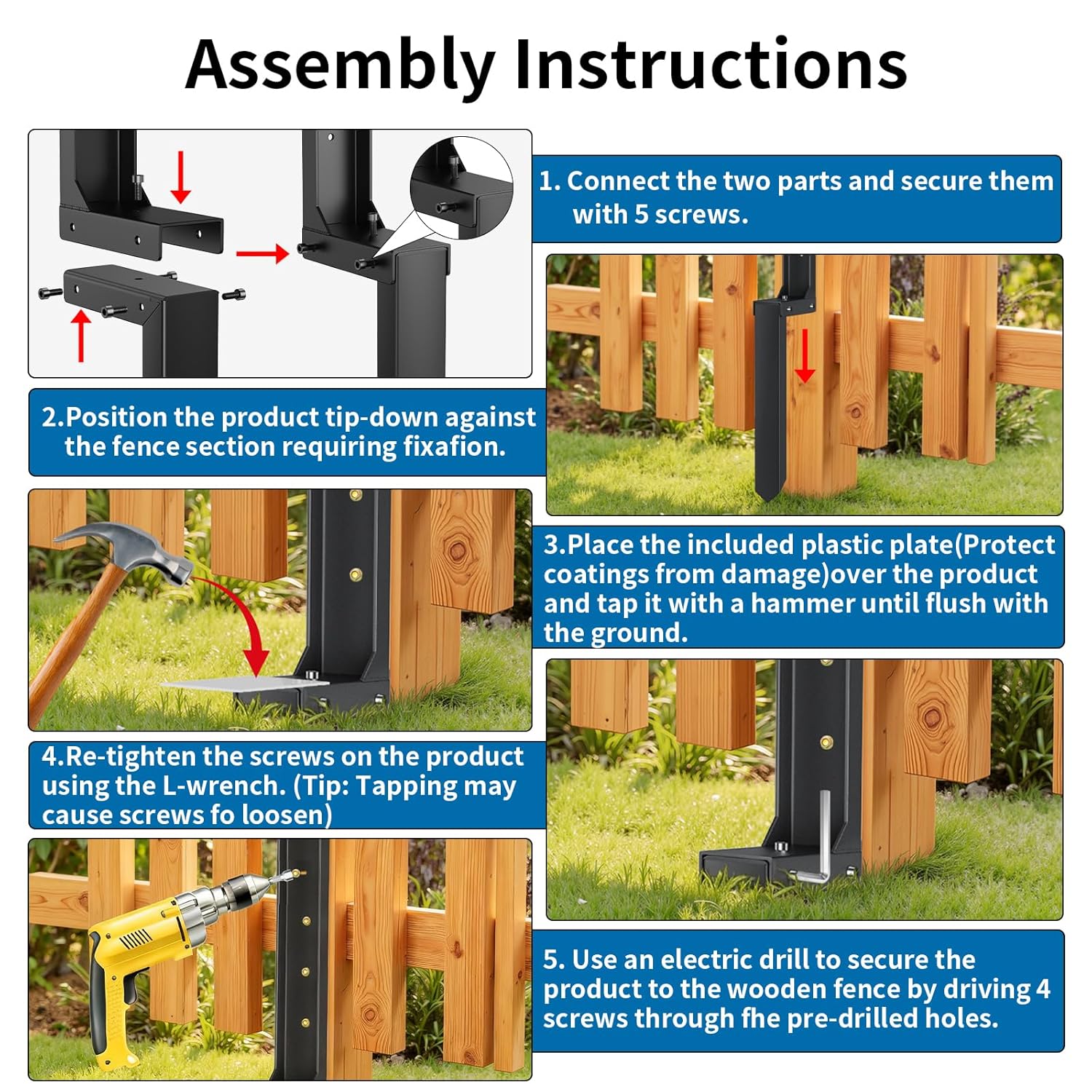 Assembly Instructions

1. Connect the two parts and secure them with 5 screws.

2.Position the product tip-down against the fence section requiring fixafion.

3.Place the included plastic plate(Protect coatings from damage)over the product and tap it with a hammer until flush with the ground.

4.Re-tighten the screws on the product using the L-wrench. (Tip: Tapping may cause screws fo loosen)

5. Use an electric drill to secure the product to the wooden fence by driving 4 screws through fhe pre-drilled holes.