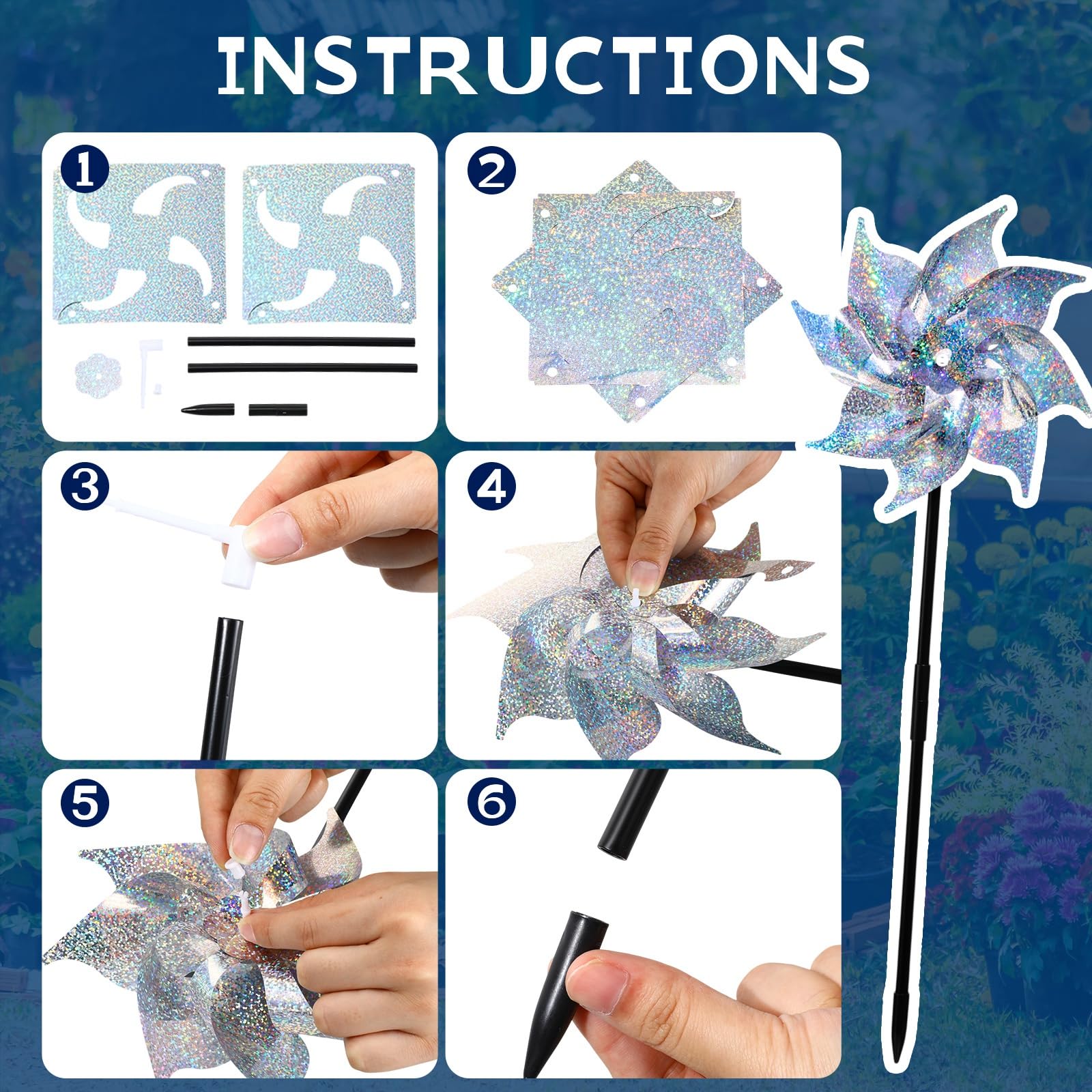 INSTRUCTIONS

1

2

3

4

5

6