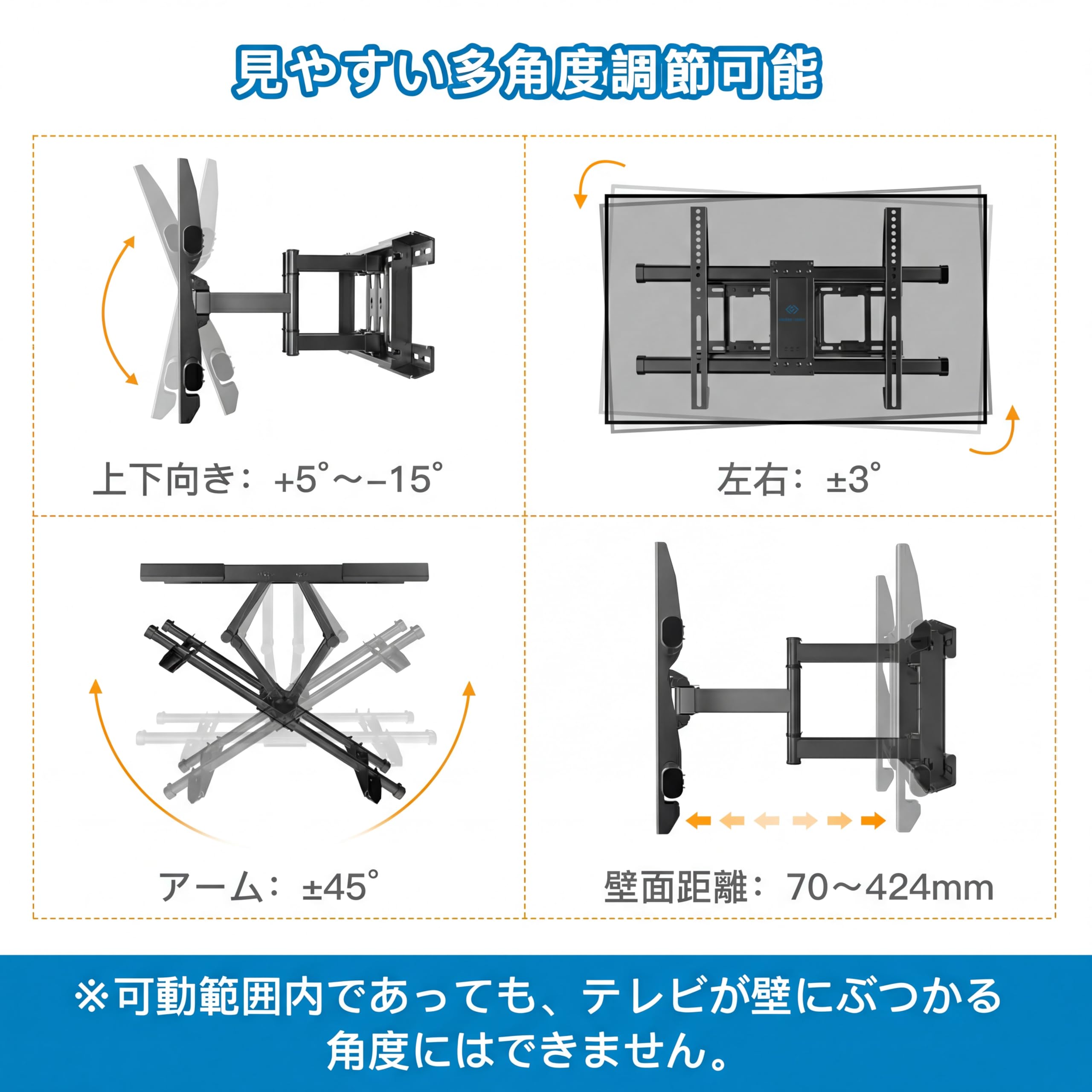 見やすい多角度調節可能

上下向き：+5°～−15°

左右：±3°

アーム：±45°

壁面距離：70～424mm

※可動範囲内であっても、テレビが壁にぶつかる角度にはできません。