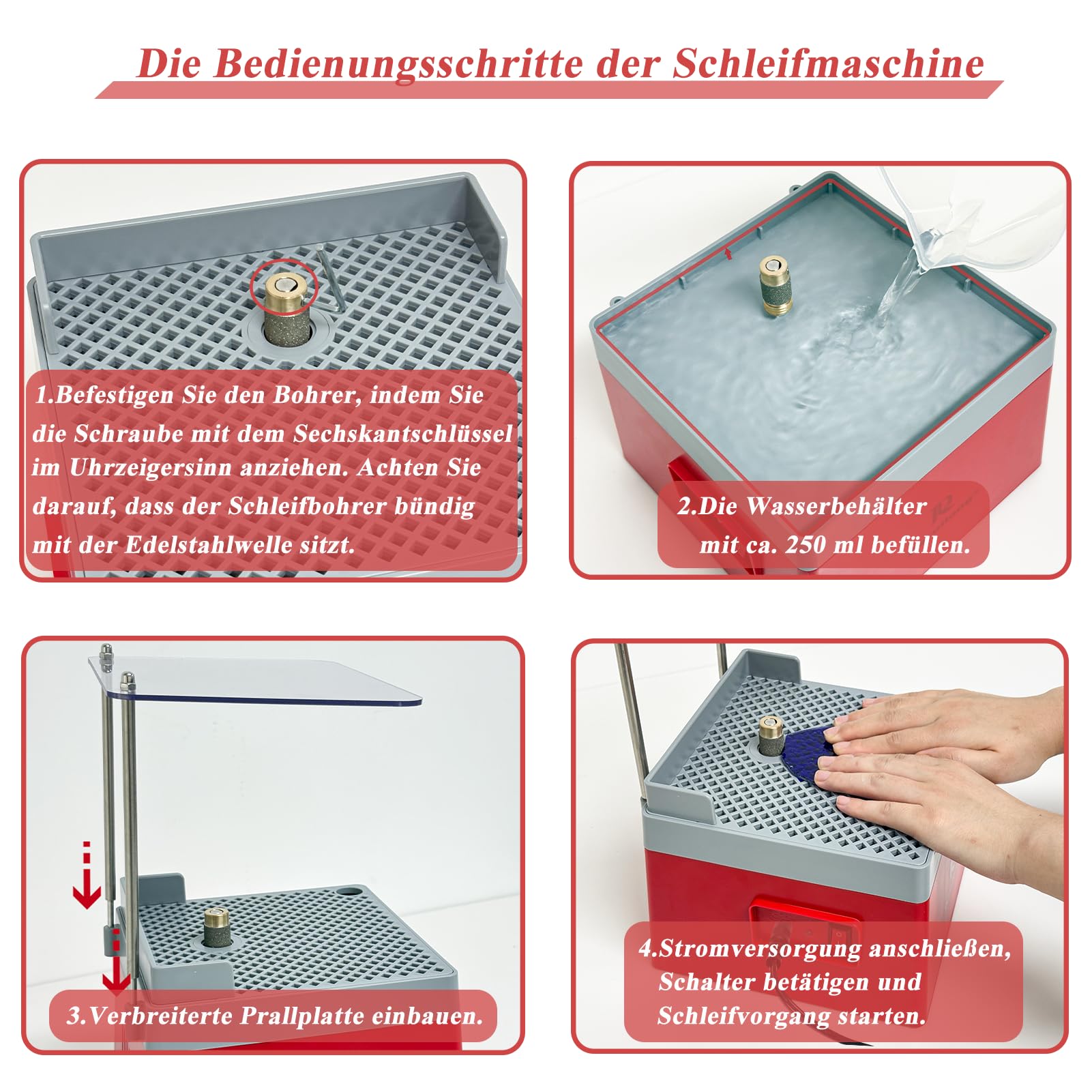 Die Bedienungsschritte der Schleifmaschine

1.Befestigen Sie den Bohrer, indem Sie die Schraube mit dem Sechskantschlüssel im Uhrzeigersinn anziehen. Achten Sie darauf, dass der Schleifbohrer bündig mit der Edelstahlwelle sitzt.

2.Die Wasserbehälter mit ca. 250 ml befüllen.

3.Verbreiterte Prallplatte einbauen.

4.Stromversorgung anschließen, Schalter betätigen und Schleifvorgang starten.