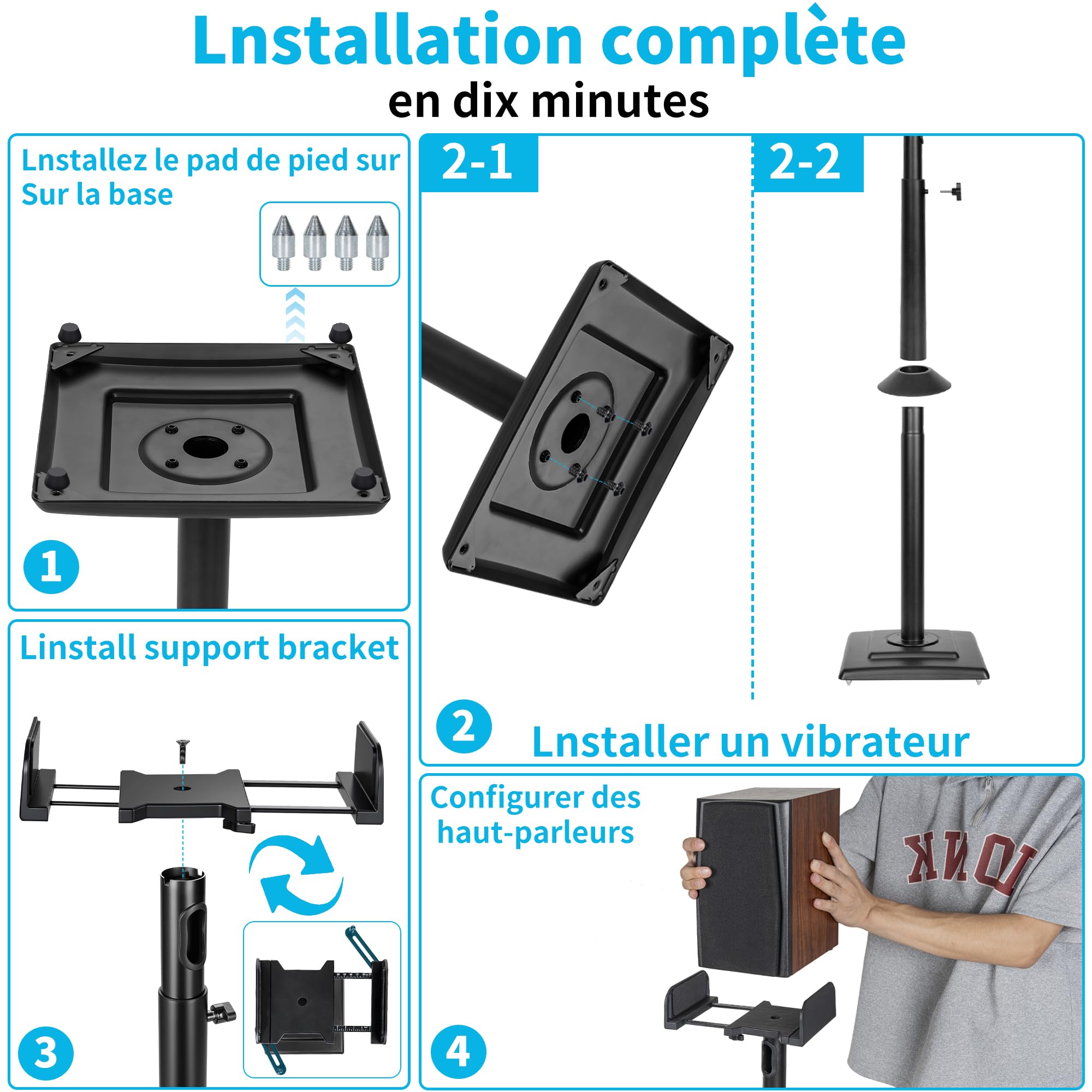 Lnstallation complète
en dix minutes

Lnstallez le pad de pied sur Sur la base

1

2-1

2-2

2

Lnstaller un vibrateur

Linstall support bracket

3

Configurer des haut-parleurs

4