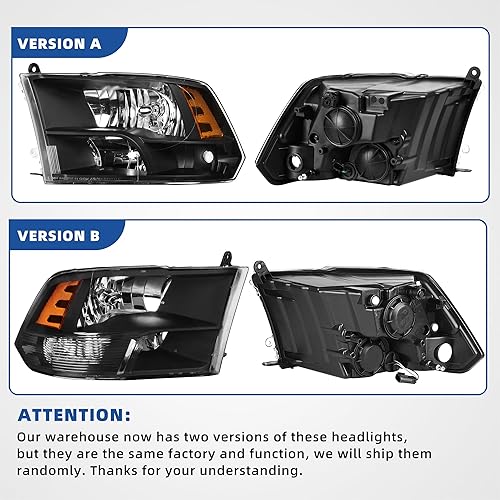 VERSION A

VERSION B

ATTENTION:

Our warehouse now has two versions of these headlights, but they are the same factory and function, we will ship them randomly. Thanks for your understanding.