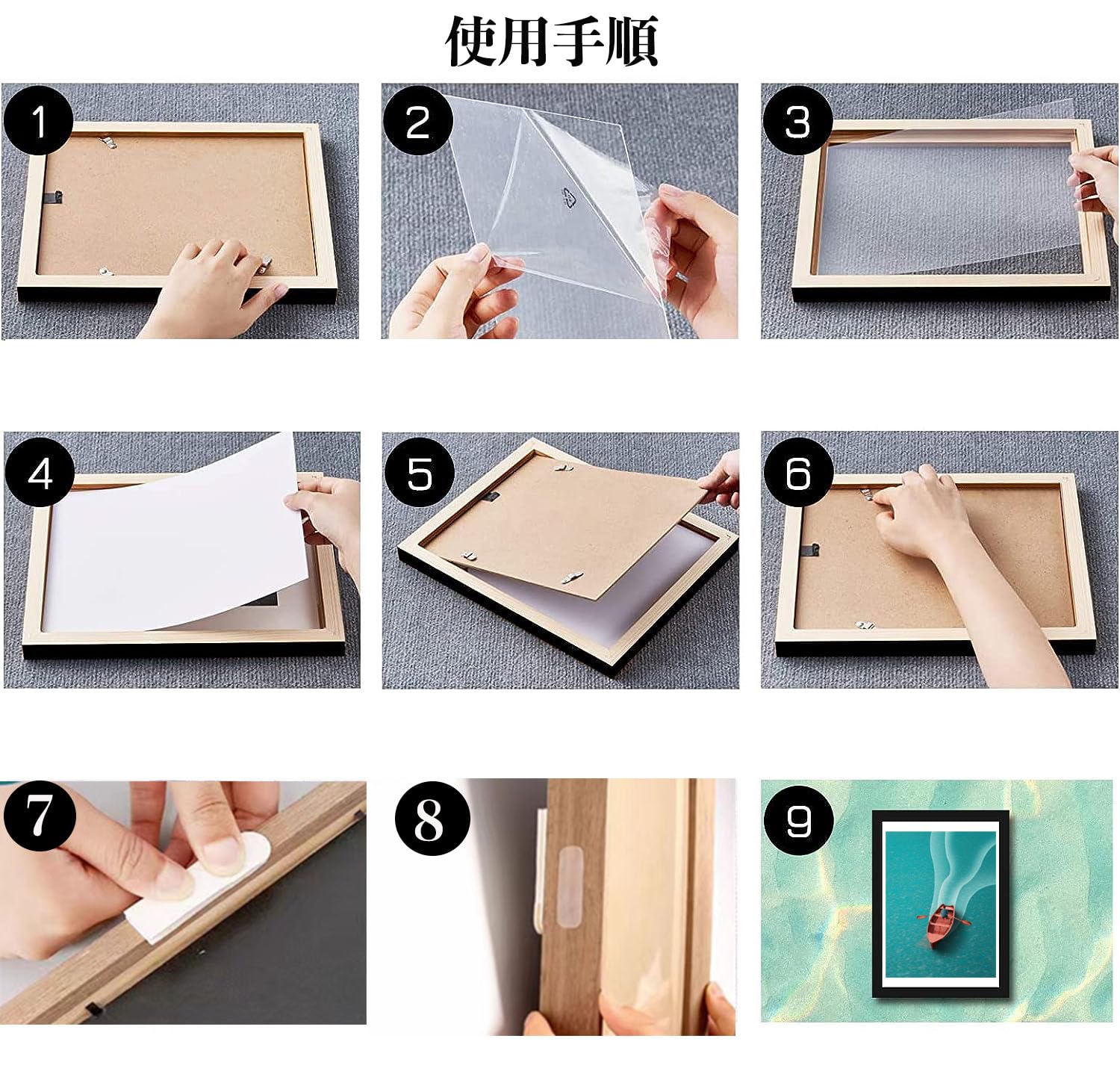 使用手順

1

2

3

4

5

6

7

8

9