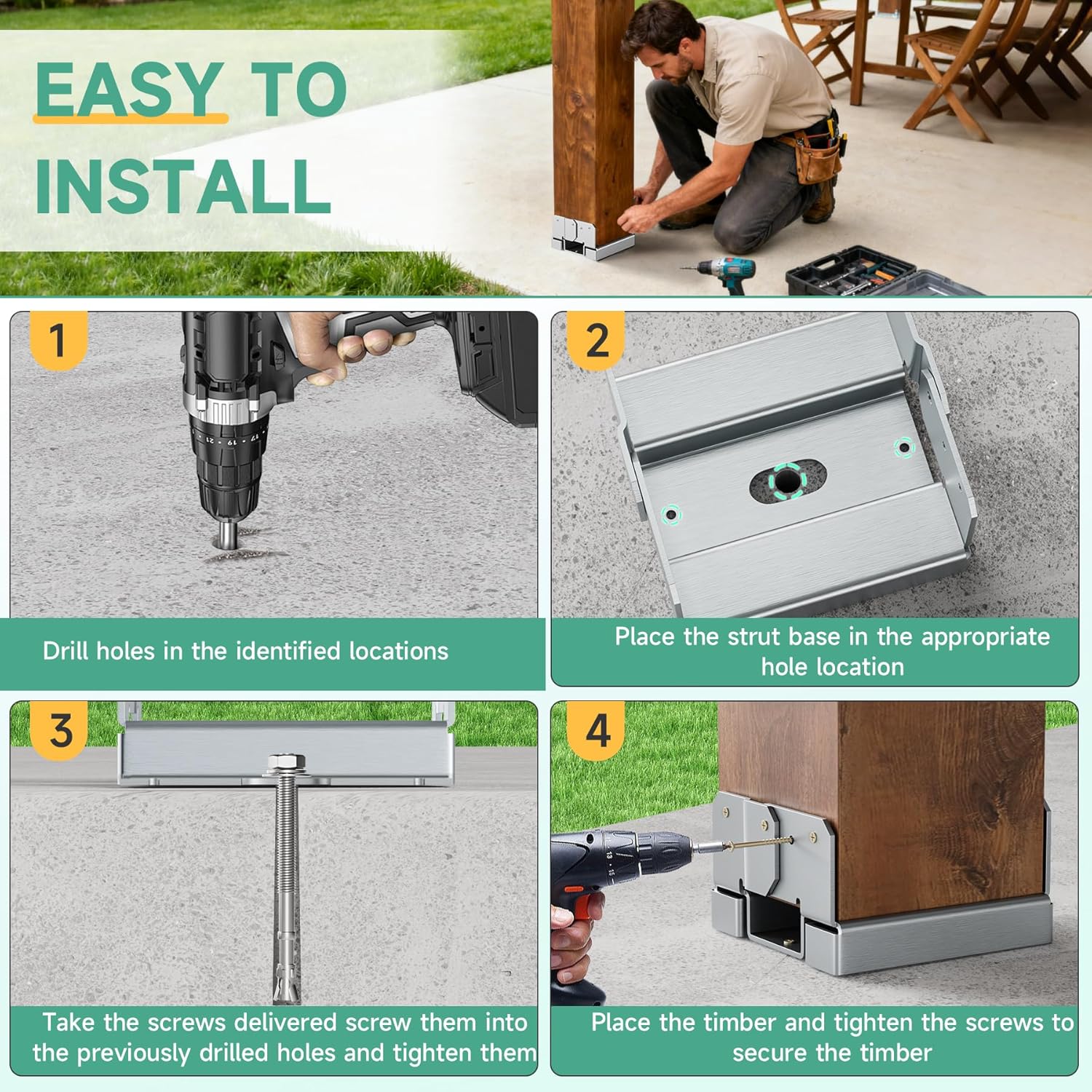 EASY TO INSTALL

1

Drill holes in the identified locations

2

Place the strut base in the appropriate hole location

3

Take the screws delivered screw them into the previously drilled holes and tighten them

4

Place the timber and tighten the screws to secure the timber