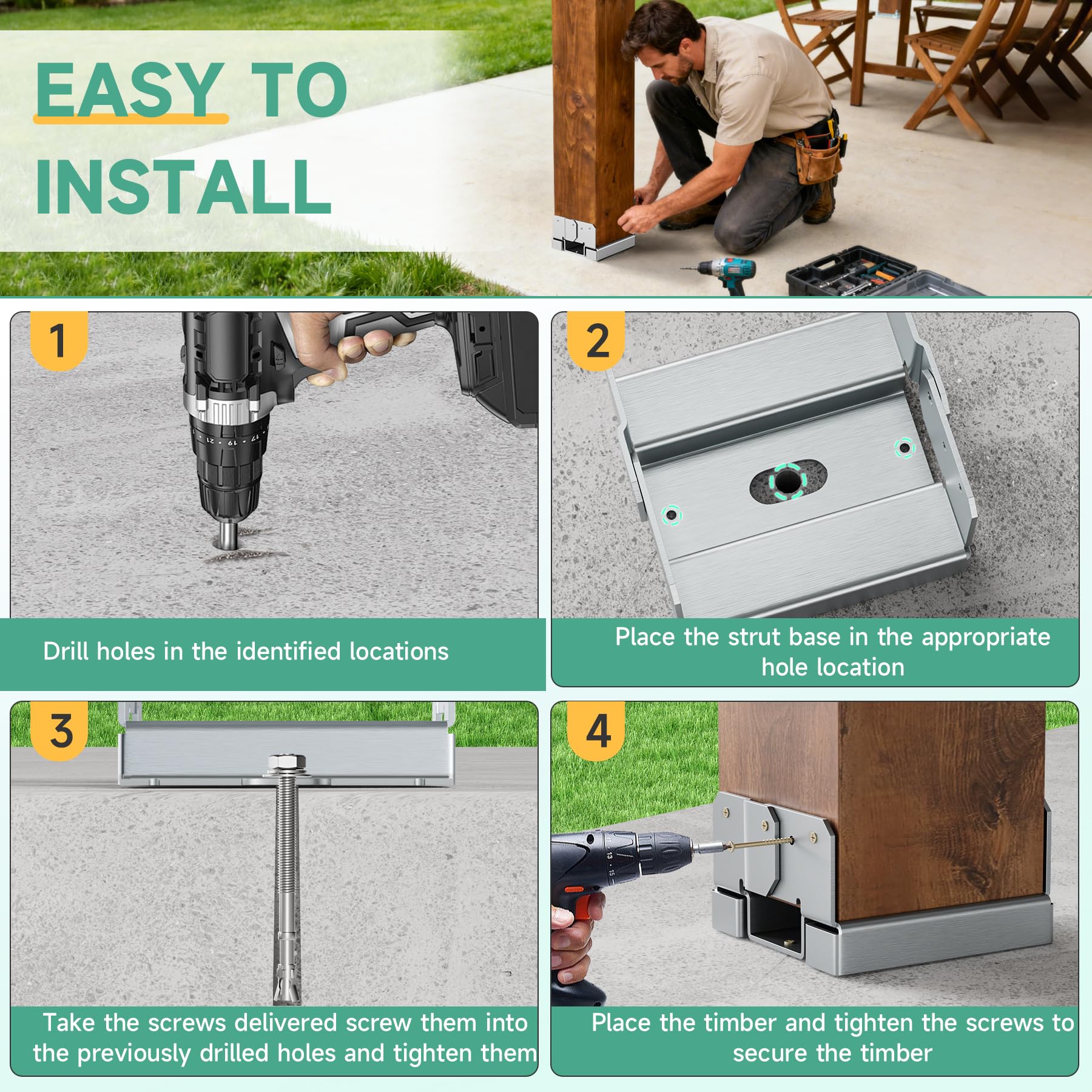 EASY TO INSTALL

1

Drill holes in the identified locations

2

Place the strut base in the appropriate hole location

3

Take the screws delivered screw them into the previously drilled holes and tighten them

4

Place the timber and tighten the screws to secure the timber