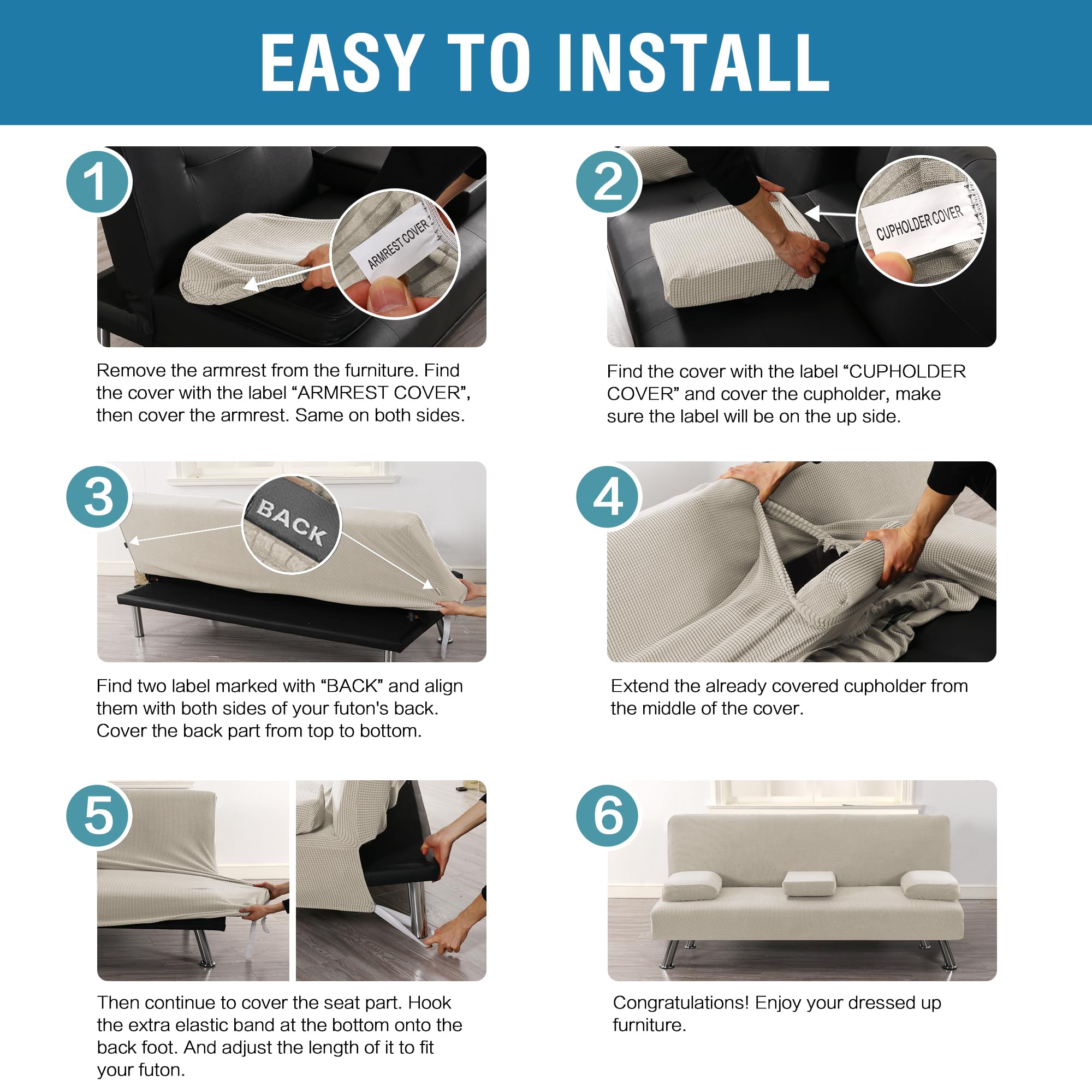 EASY TO INSTALL

1

ARMREST COVER

Remove the armrest from the furniture. Find the cover with the label “ARMREST COVER”, then cover the armrest. Same on both sides.

2

CUPHOLDER COVER

Find the cover with the label “CUPHOLDER COVER” and cover the cupholder, make sure the label will be on the up side.

3

BACK

Find two label marked with “BACK” and align them with both sides of your futon's back. Cover the back part from top to bottom.

4

Extend the already covered cupholder from the middle of the cover.

5

Then continue to cover the seat part. Hook the extra elastic band at the bottom onto the back foot. And adjust the length of it to fit your futon.

6

Congratulations! Enjoy your dressed up furniture.