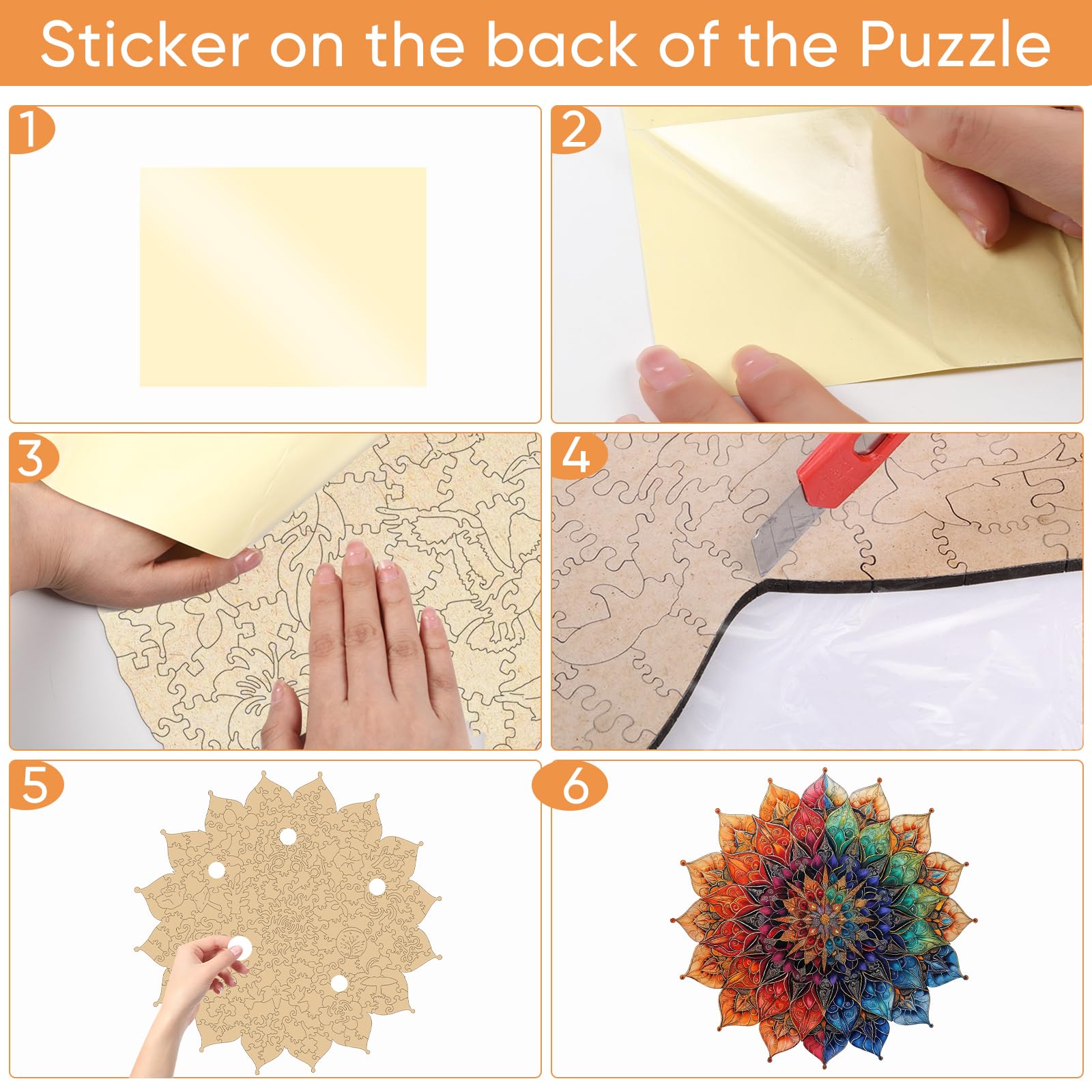 Sticker on the back of the Puzzle

1

2

3

4

5

6