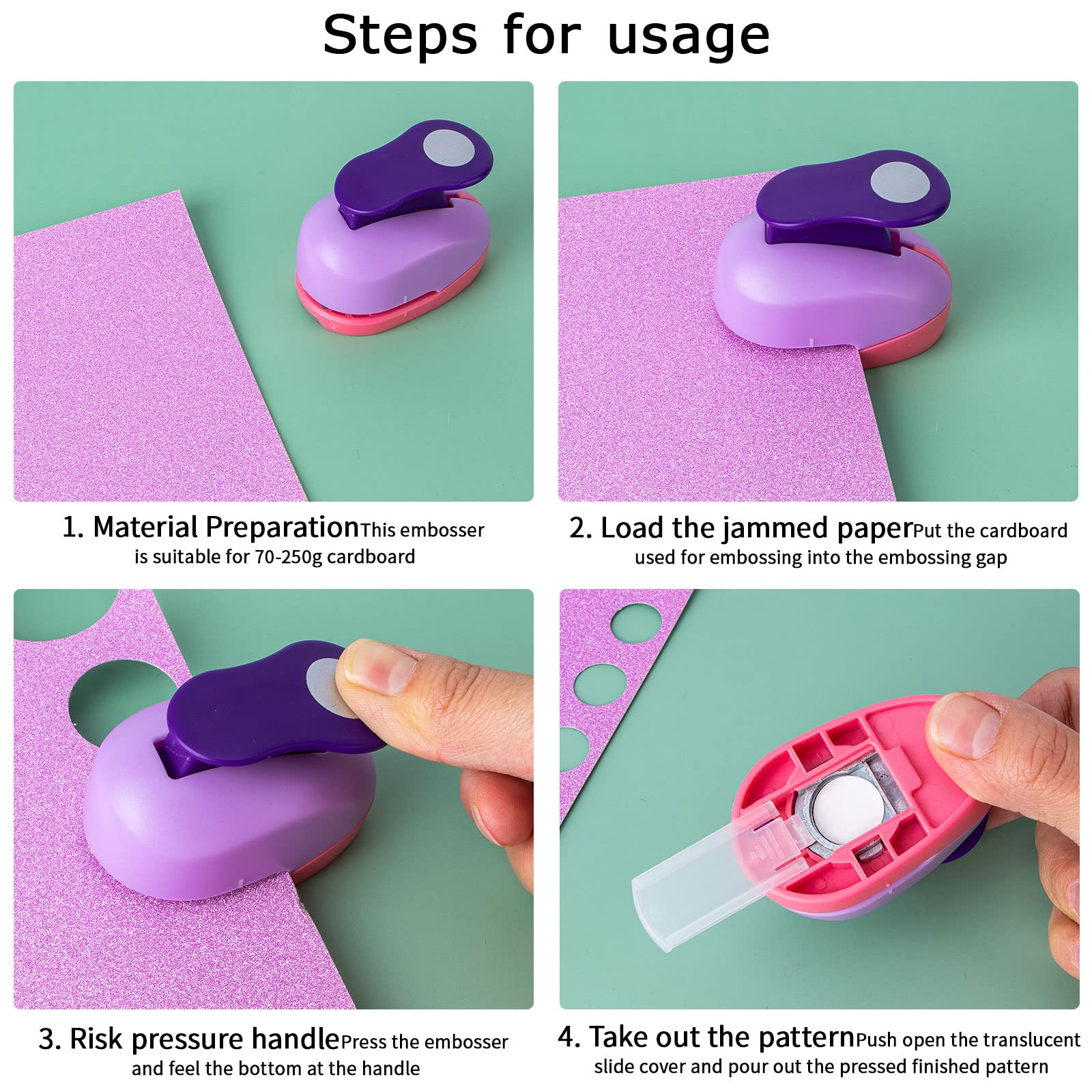 Steps for usage

1. Material PreparationThis embosser is suitable for 70-250g cardboard

2. Load the jammed paperPut the cardboard used for embossing into the embossing gap

3. Risk pressure handlePress the embosser and feel the bottom at the handle

4. Take out the patternPush open the translucent slide cover and pour out the pressed finished pattern