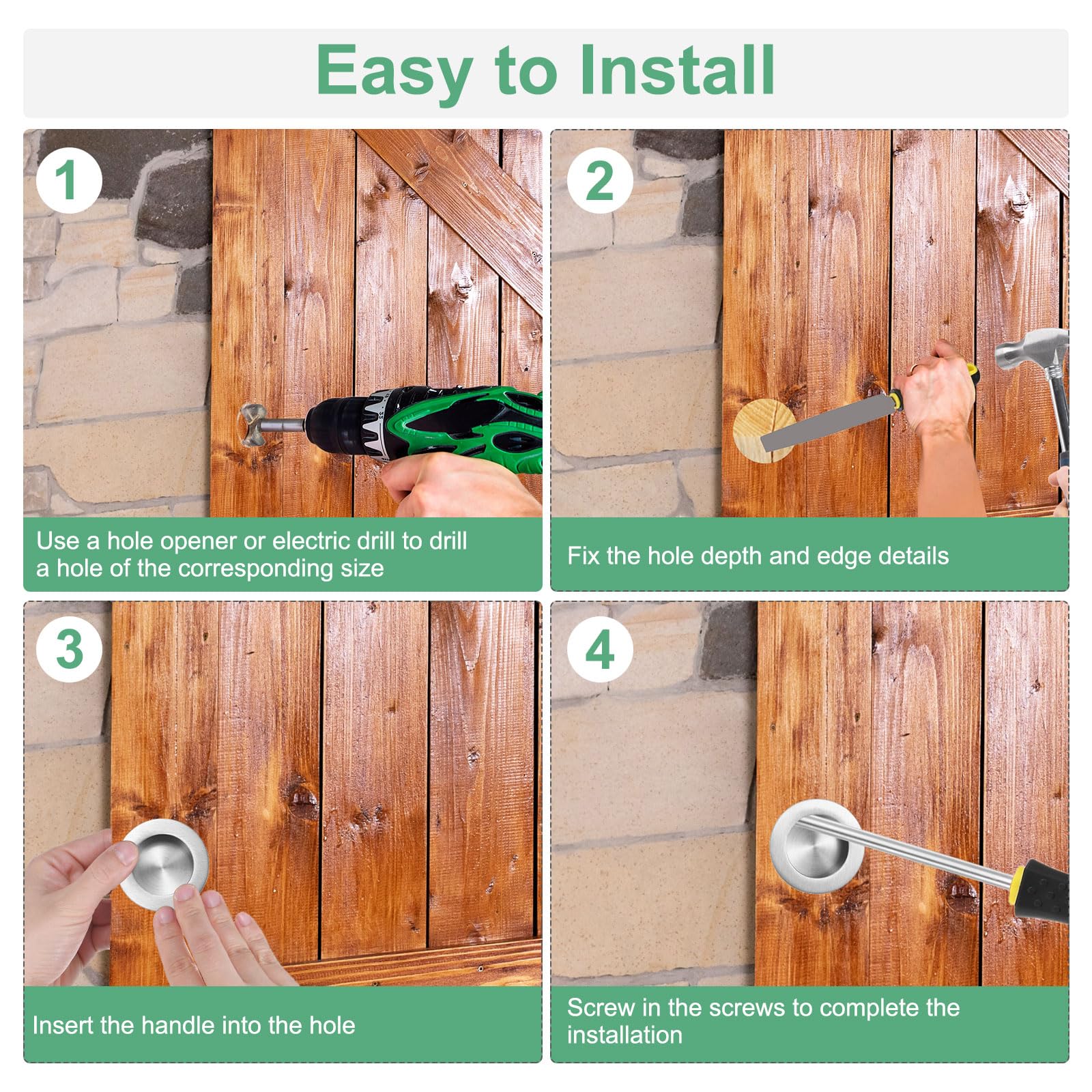 Easy to Install

1

Use a hole opener or electric drill to drill a hole of the corresponding size

2

Fix the hole depth and edge details

3

Insert the handle into the hole

4

Screw in the screws to complete the installation