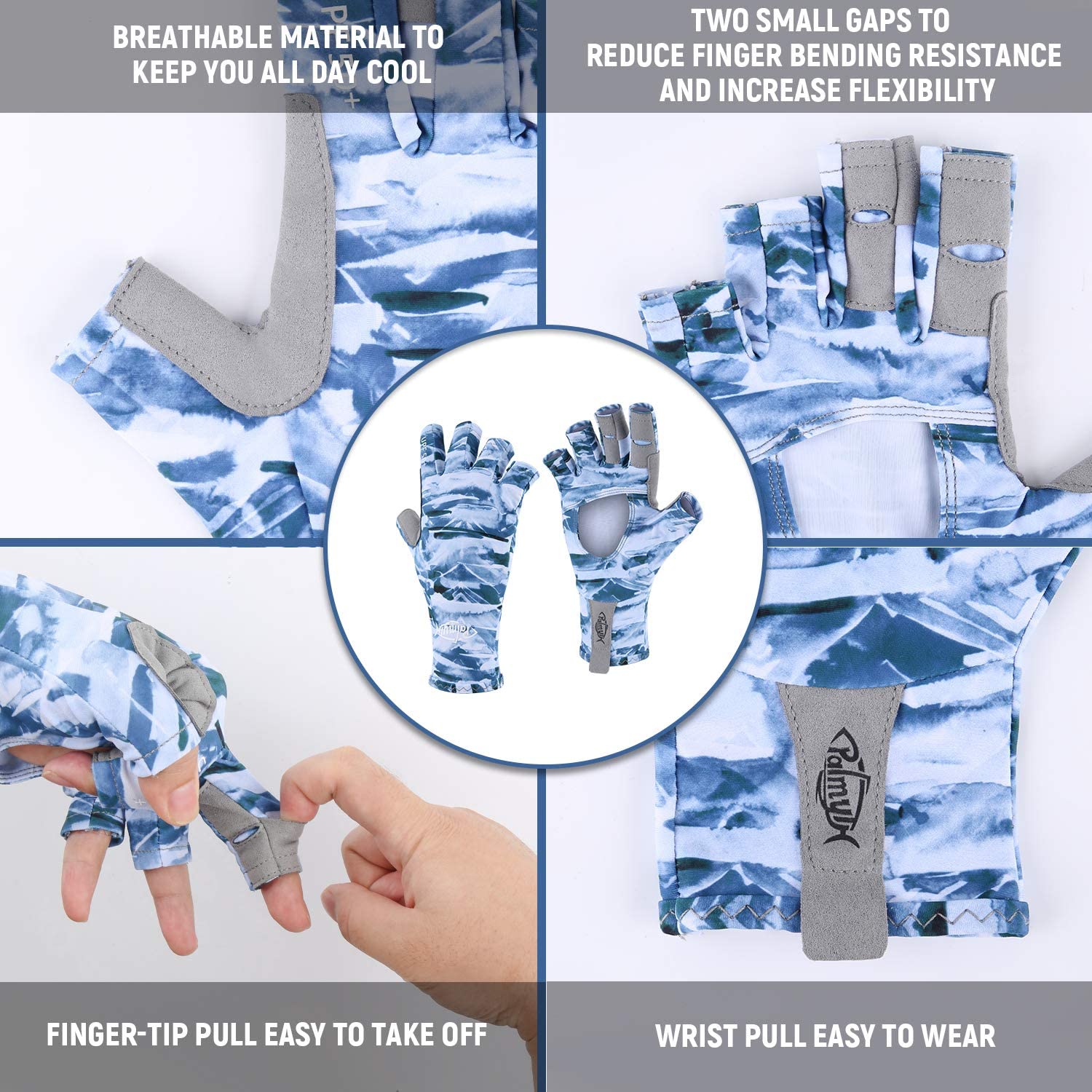 BREATHABLE MATERIAL TO KEEP YOU ALL DAY COOL

TWO SMALL GAPS TO REDUCE FINGER BENDING RESISTANCE AND INCREASE FLEXIBILITY

Palmyth

Palmyth

Palmyth

FINGER-TIP PULL EASY TO TAKE OFF

WRIST PULL EASY TO WEAR