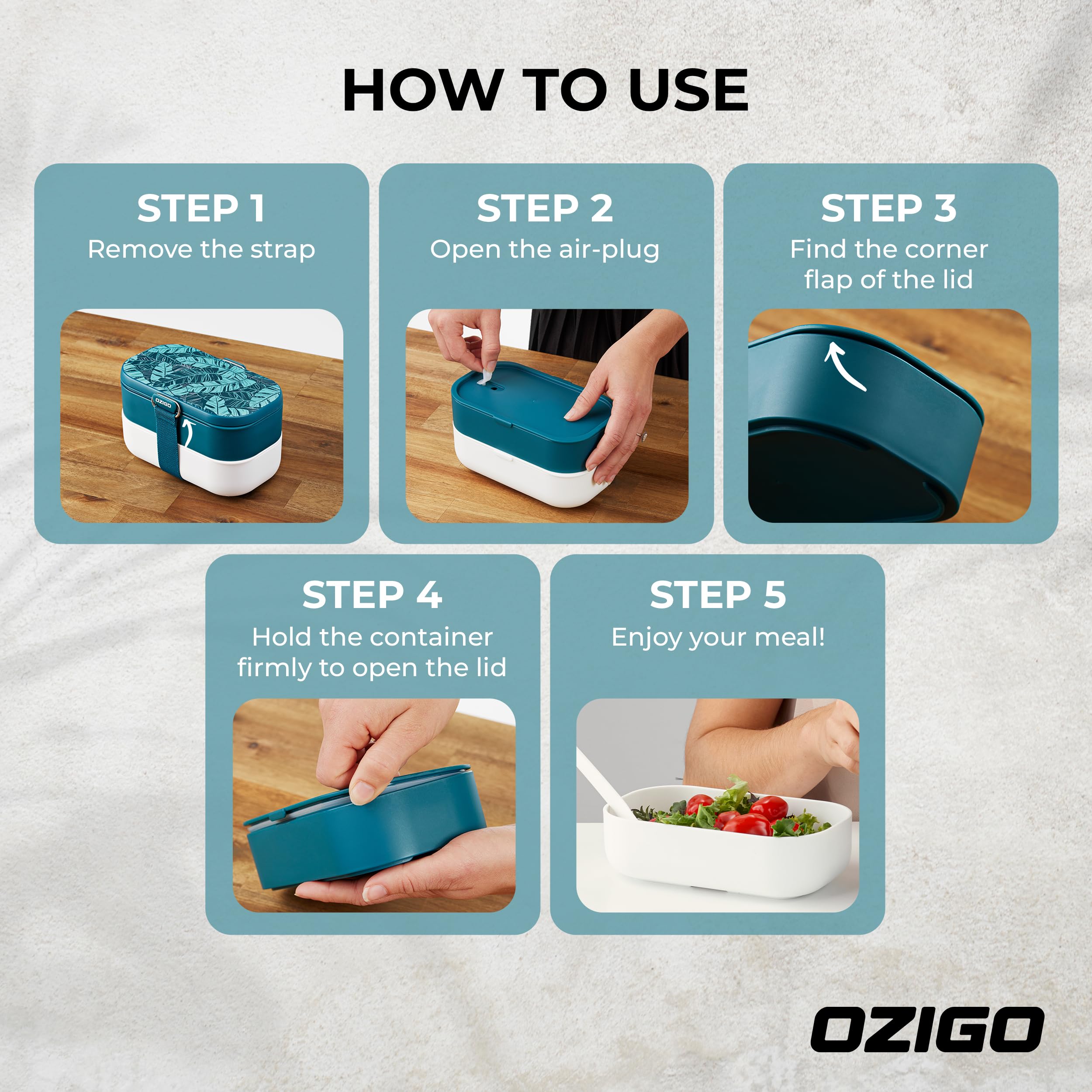 HOW TO USE

STEP 1
Remove the strap

OZIGO

STEP 2
Open the air-plug

STEP 3
Find the corner flap of the lid

STEP 4
Hold the container firmly to open the lid

STEP 5
Enjoy your meal!

OZIGO