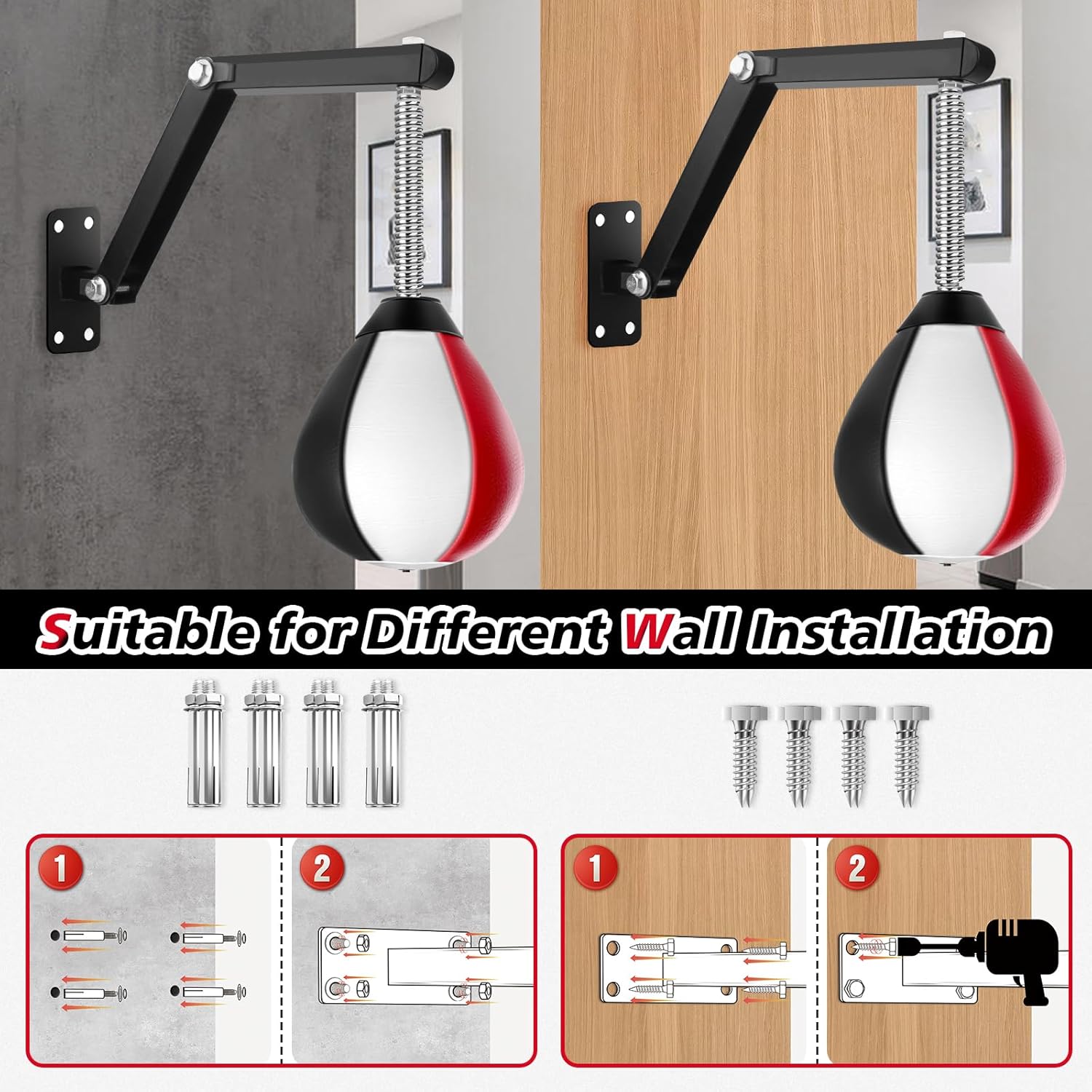 Suitable for Different Wall Installation

1

2

1

2