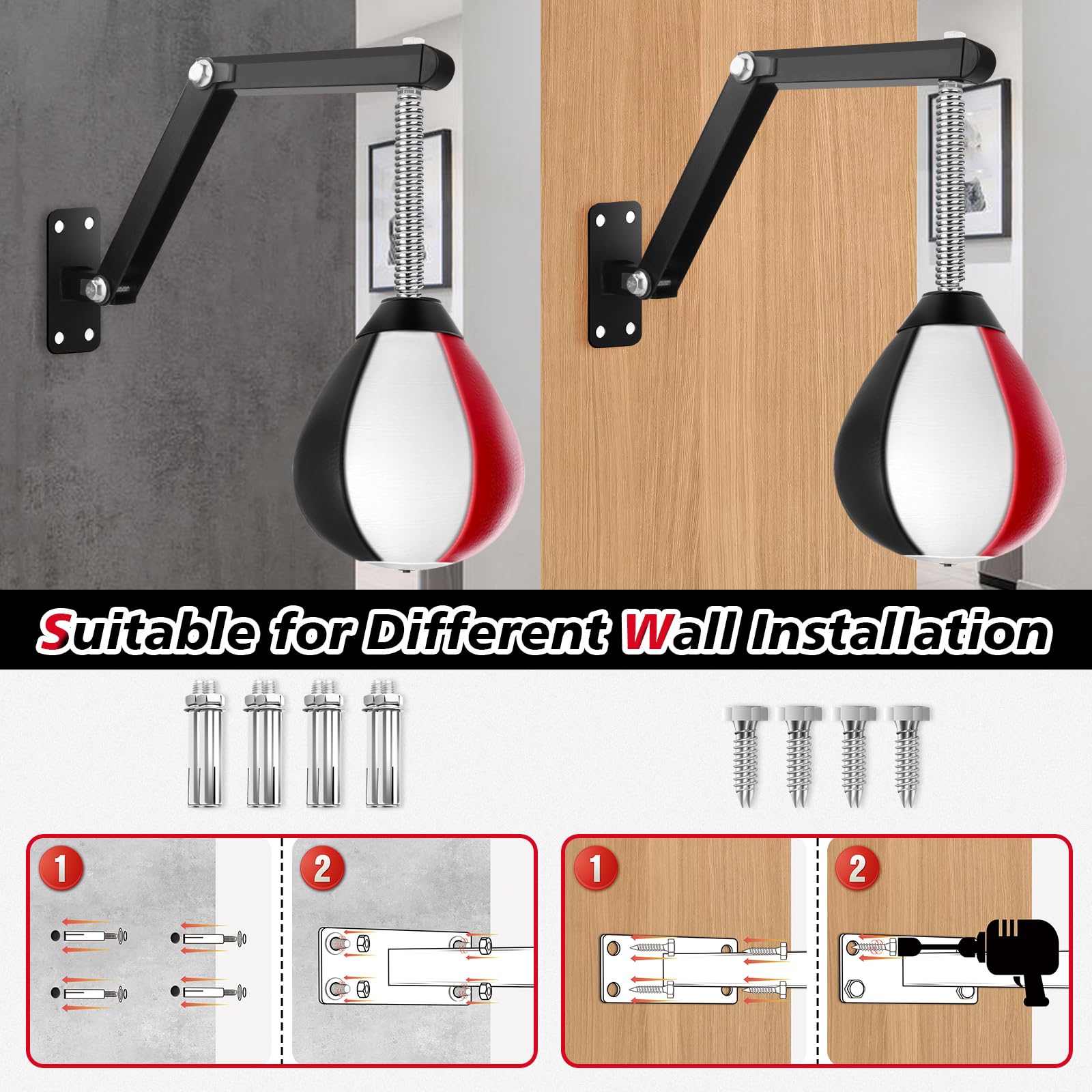 Suitable for Different Wall Installation

1

2

1

2