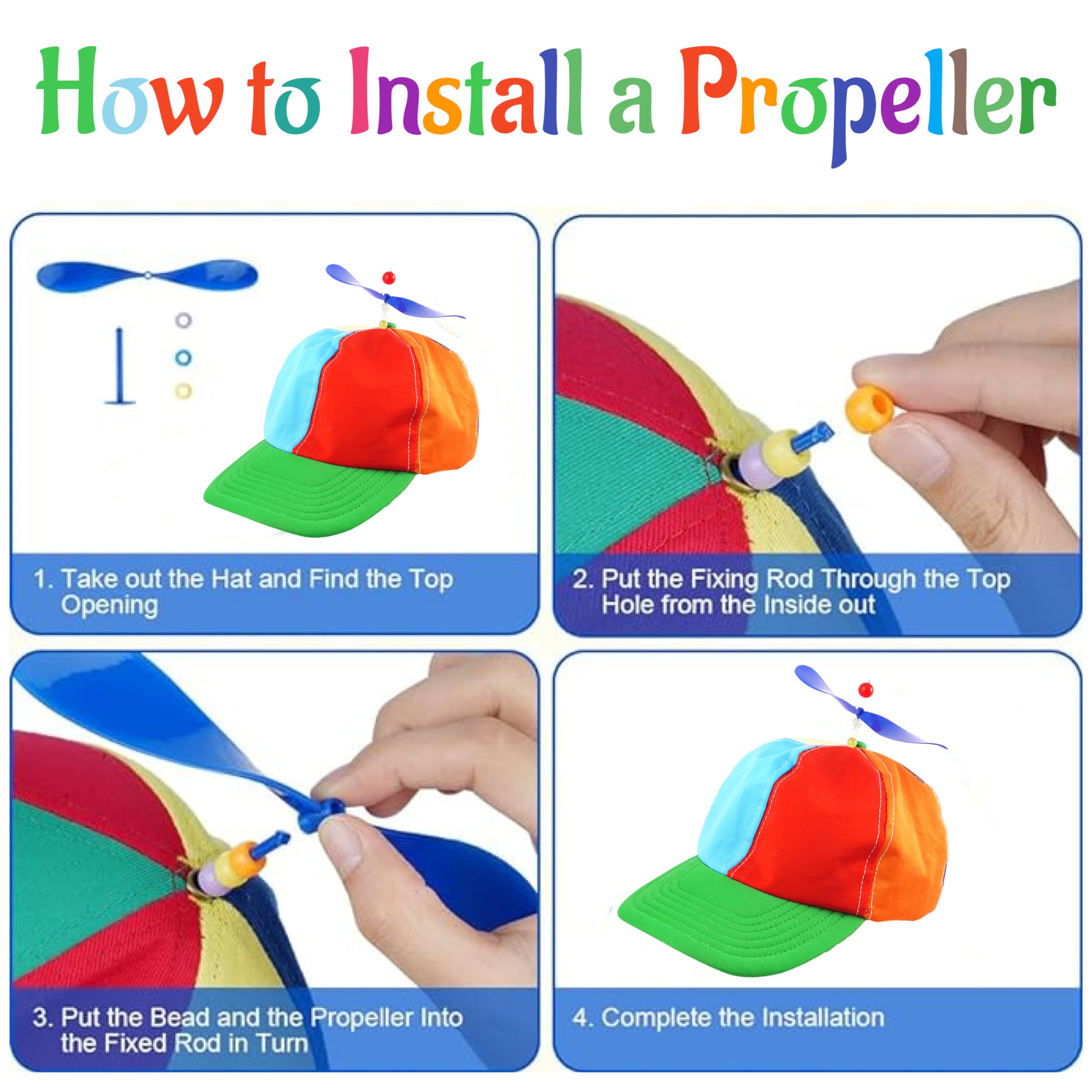 How to Install a Propeller

1. Take out the Hat and Find the Top Opening

2. Put the Fixing Rod Through the Top Hole from the Inside out

3. Put the Bead and the Propeller Into the Fixed Rod in Turn

4. Complete the Installation