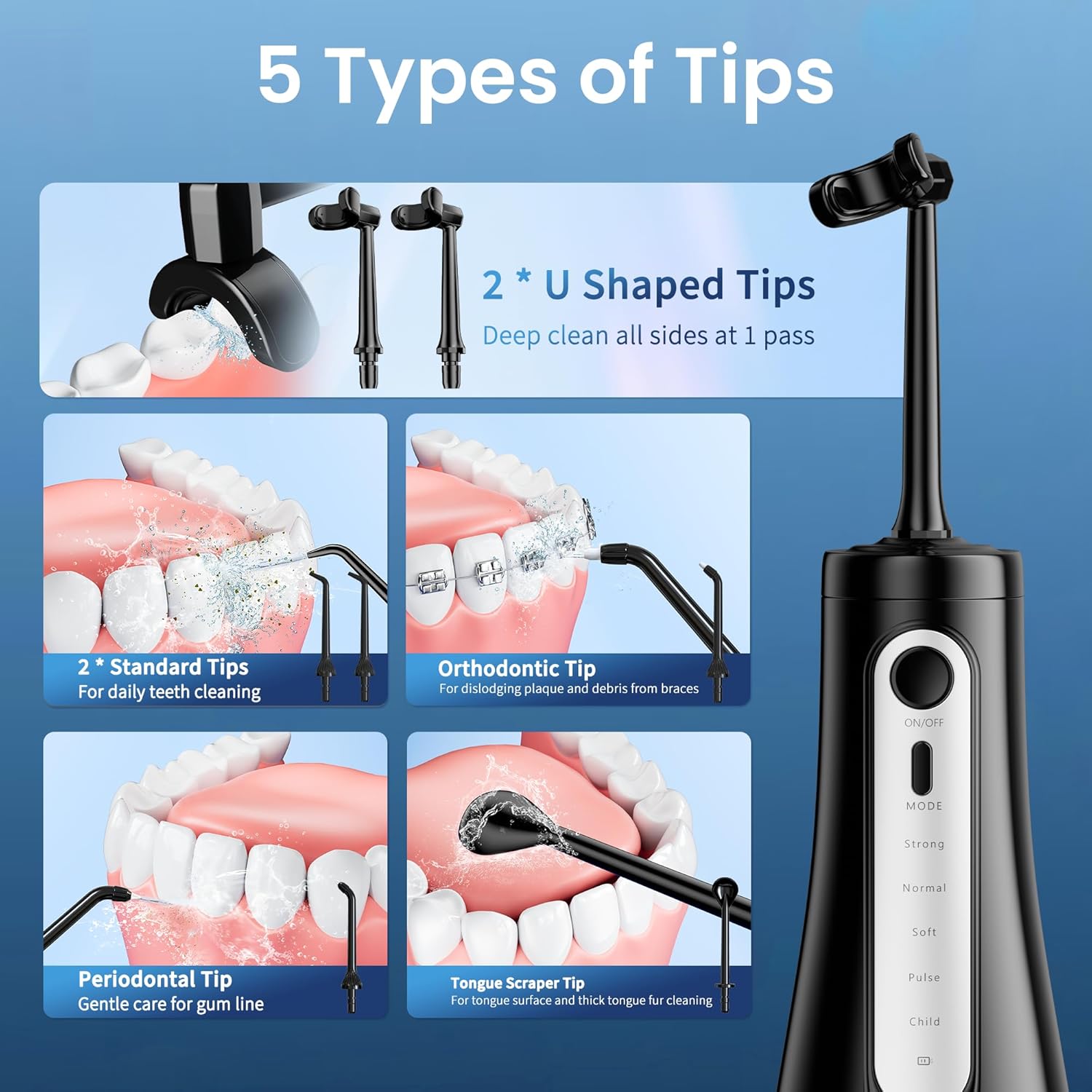 5 Types of Tips

2 * U Shaped Tips
Deep clean all sides at 1 pass

2 * Standard Tips
For daily teeth cleaning

Orthodontic Tip
For dislodging plaque and debris from braces

Periodontal Tip
Gentle care for gum line

Tongue Scraper Tip
For tongue surface and thick tongue fur cleaning

ON/OFF
MODE
Strong
Normal
Soft
Pulse
Child