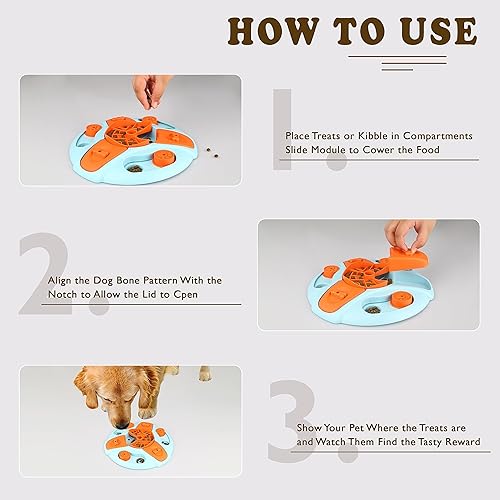 HOW TO USE

1.

Place Treats or Kibble in Compartments
Slide Module to Cower the Food

2.

Align the Dog Bone Pattern With the
Notch to Allow the Lid to Cpen

3.

Show Your Pet Where the Treats are
and Watch Them Find the Tasty Reward