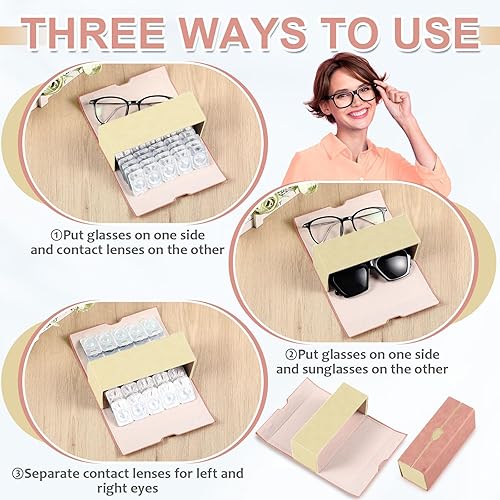 THREE WAYS TO USE

①Put glasses on one side and contact lenses on the other

②Put glasses on one side and sunglasses on the other

③Separate contact lenses for left and right eyes