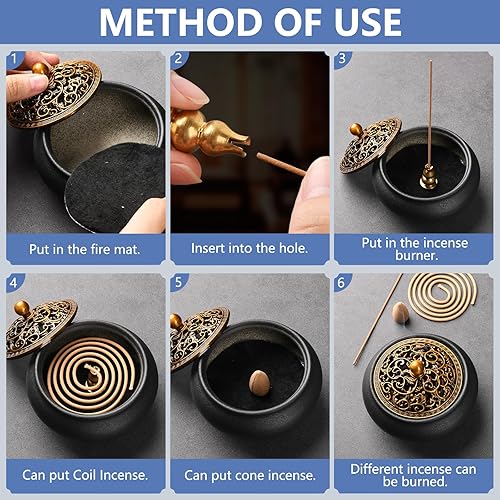 METHOD OF USE

1

Put in the fire mat.

2

Insert into the hole.

3

Put in the incense burner.

4

Can put Coil Incense.

5

Can put cone incense.

6

Different incense can be burned.