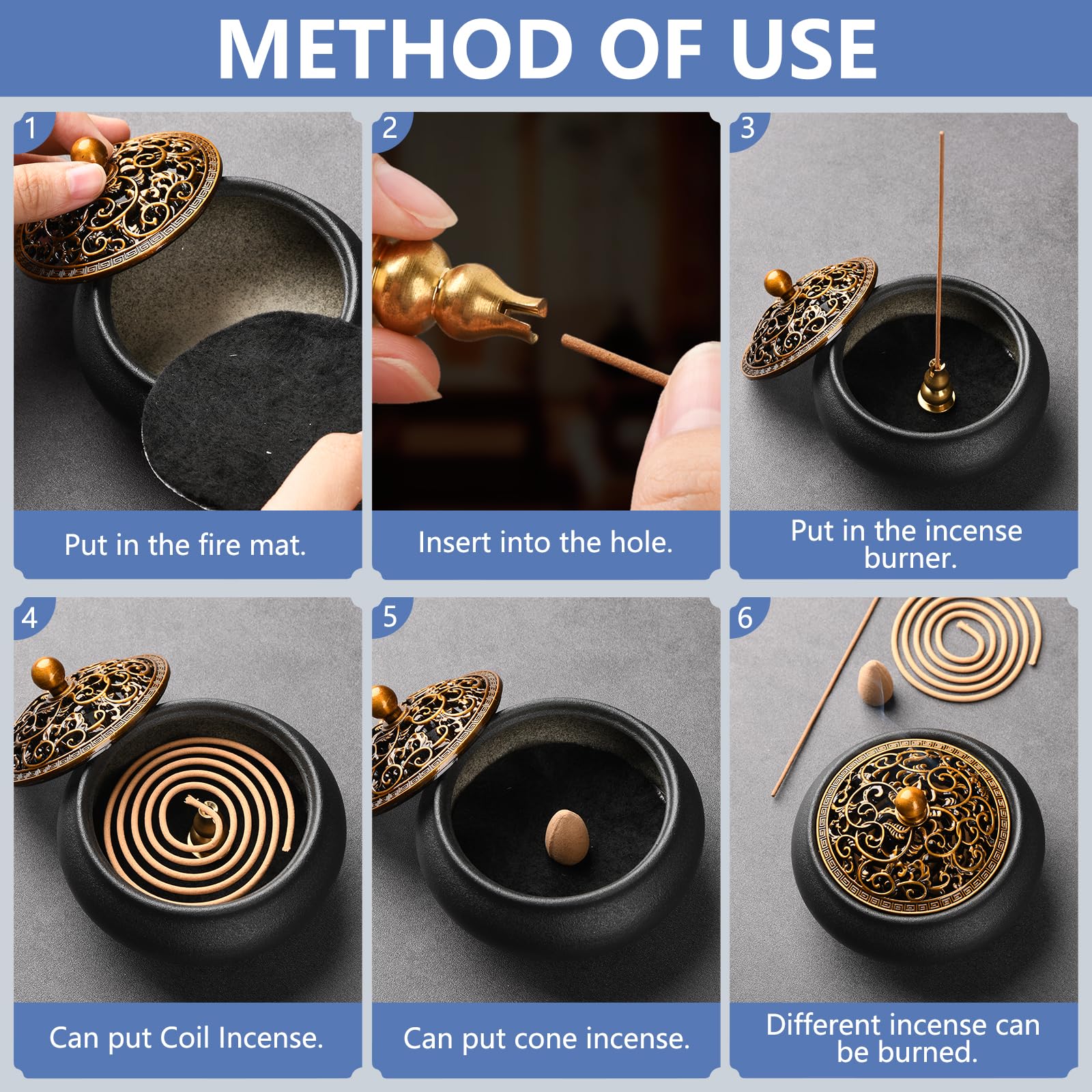 METHOD OF USE

1

Put in the fire mat.

2

Insert into the hole.

3

Put in the incense burner.

4

Can put Coil Incense.

5

Can put cone incense.

6

Different incense can be burned.