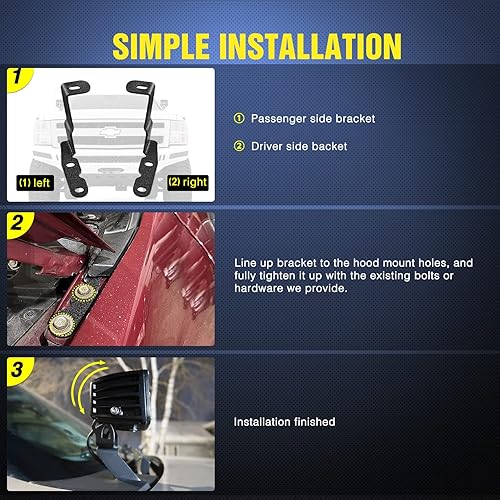 SIMPLE INSTALLATION

1

(1) left

(2) right

① Passenger side bracket

② Driver side backet

2

Line up bracket to the hood mount holes, and fully tighten it up with the existing bolts or hardware we provide.

3

Installation finished