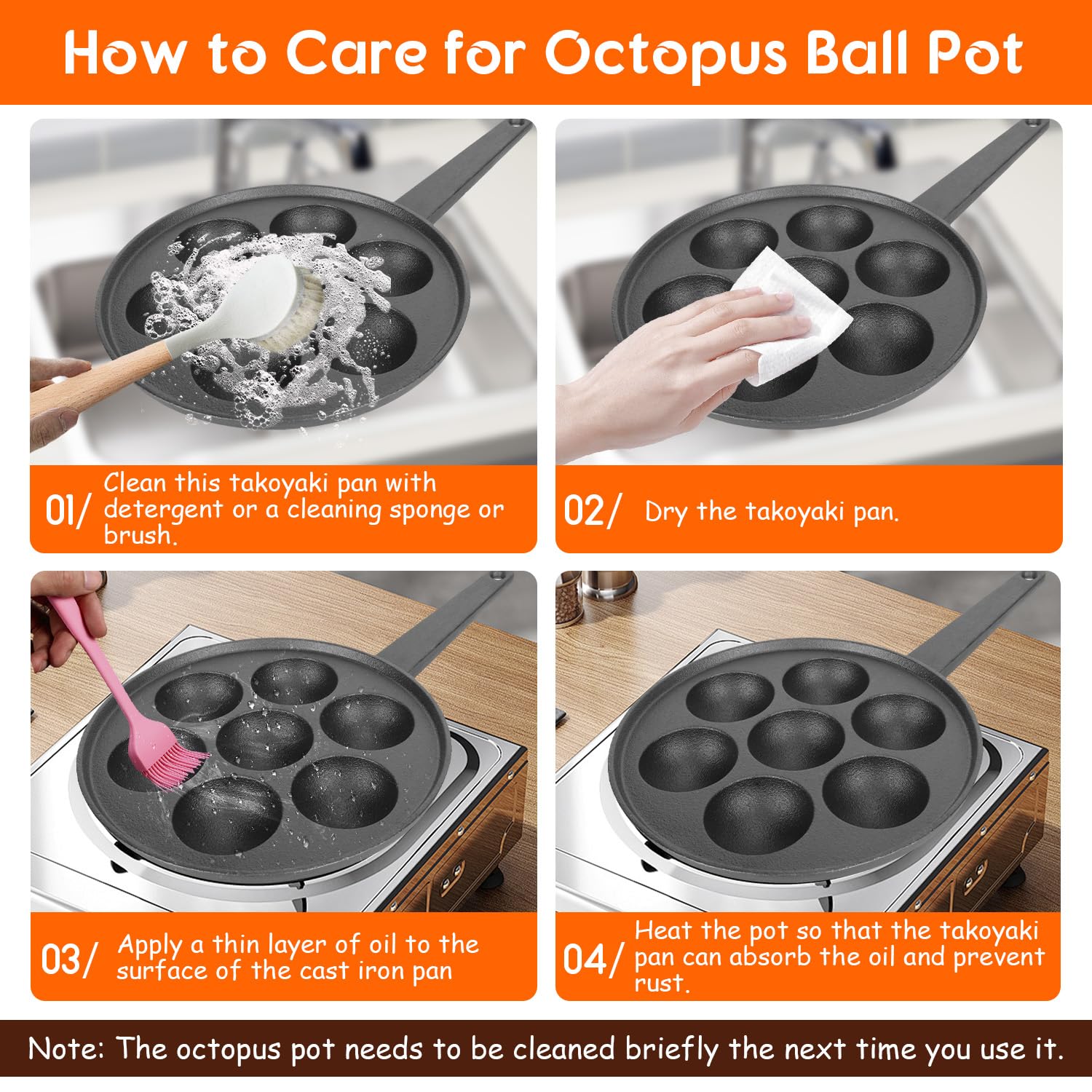 How to Care for Octopus Ball Pot

01/ Clean this takoyaki pan with detergent or a cleaning sponge or brush.

02/ Dry the takoyaki pan.

03/ Apply a thin layer of oil to the surface of the cast iron pan

04/ Heat the pot so that the takoyaki pan can absorb the oil and prevent rust.

Note: The octopus pot needs to be cleaned briefly the next time you use it.