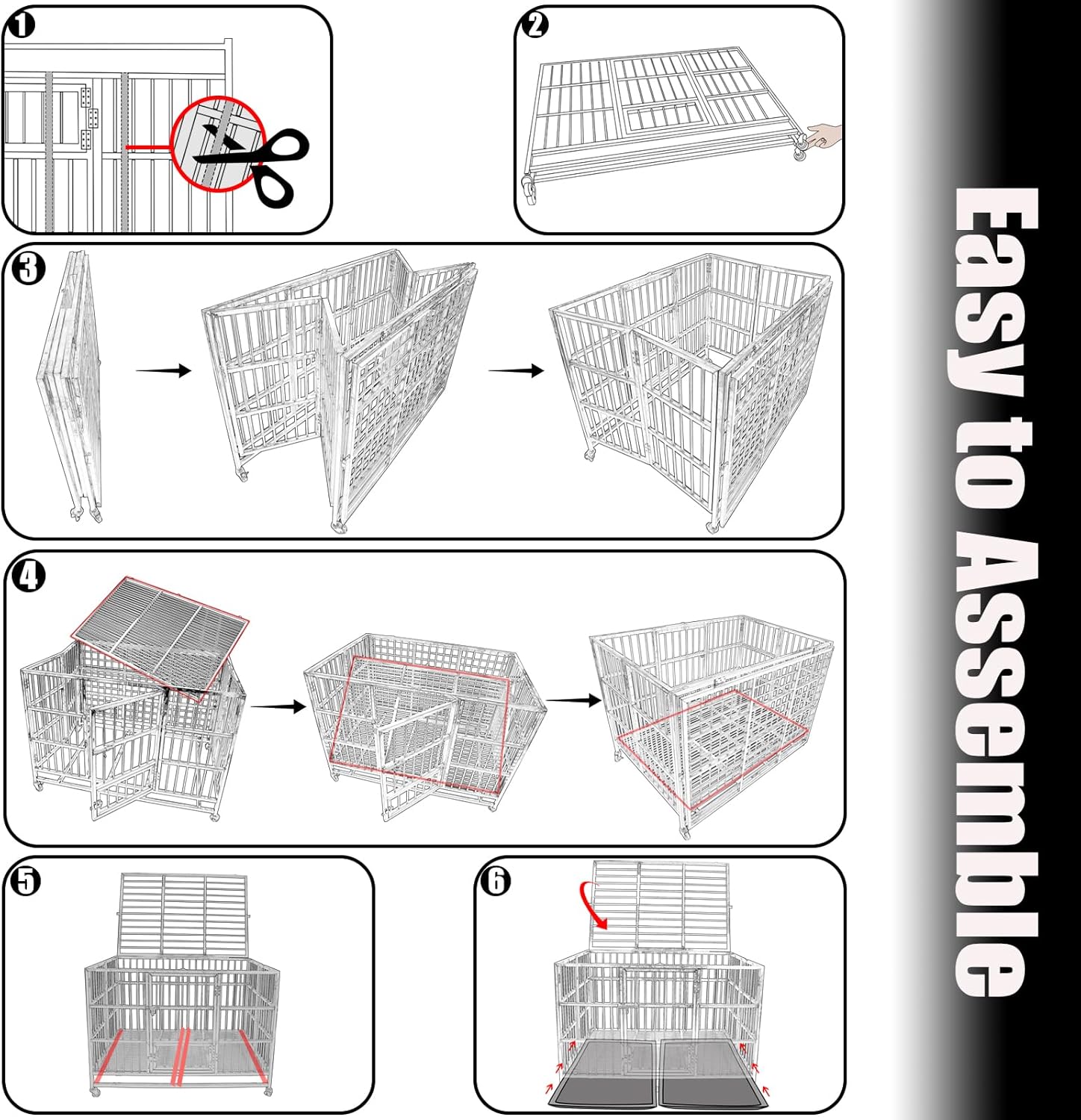 1
2
3
4
5
6
Easy to Assemble