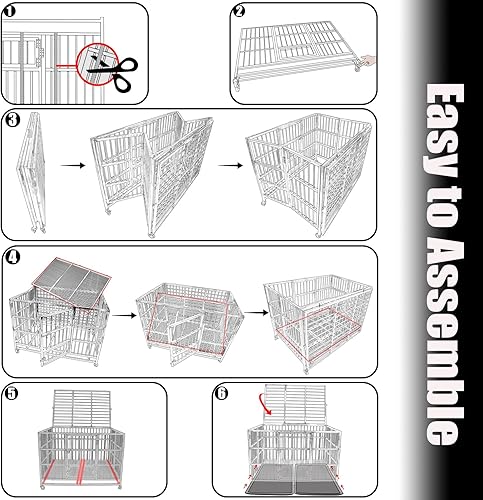 1

2

3

4

5

6

Easy to Assemble