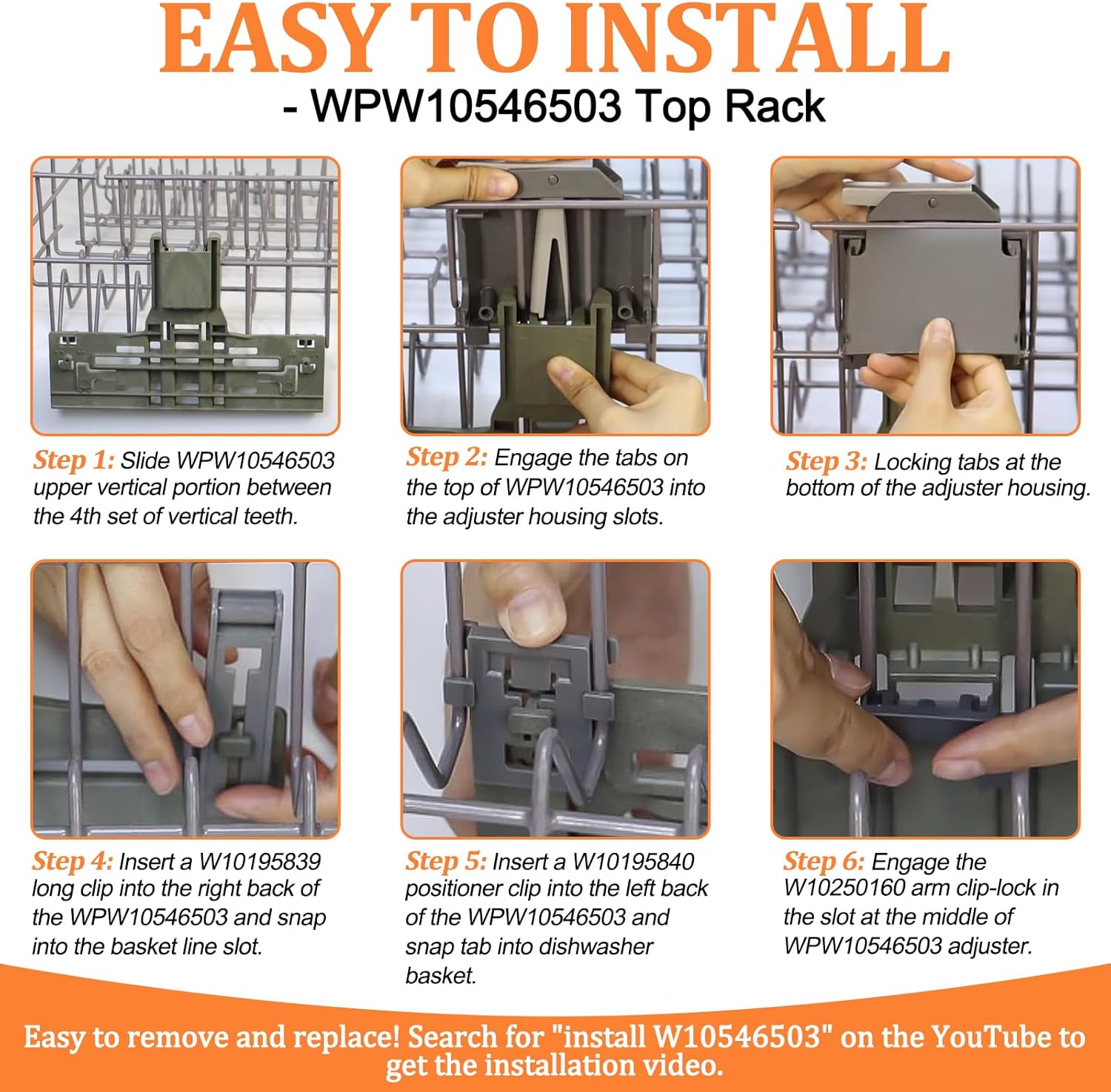 EASY TO INSTALL
- WPW10546503 Top Rack

Step 1: Slide WPW10546503 upper vertical portion between the 4th set of vertical teeth.

Step 2: Engage the tabs on the top of WPW10546503 into the adjuster housing slots.

Step 3: Locking tabs at the bottom of the adjuster housing.

Step 4: Insert a W10195839 long clip into the right back of the WPW10546503 and snap into the basket line slot.

Step 5: Insert a W10195840 positioner clip into the left back of the WPW10546503 and snap tab into dishwasher basket.

Step 6: Engage the W10250160 arm clip-lock in the slot at the middle of WPW10546503 adjuster.

Easy to remove and replace! Search for "install W10546503" on the YouTube to get the installation video.