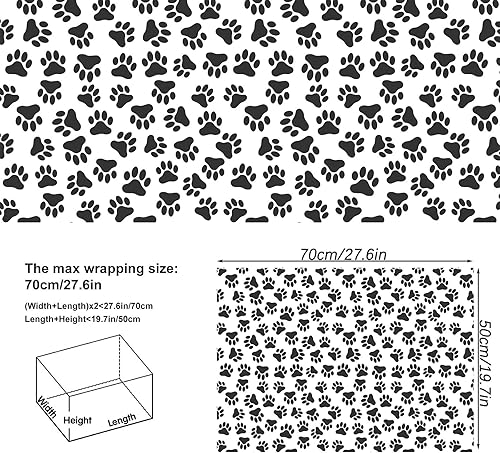 The max wrapping size:
70cm/27.6in

(Width+Length)x2<27.6in/70cm
Length+Height<19.7in/50cm

Width
Height
Length

70cm/27.6in

50cm/19.7in