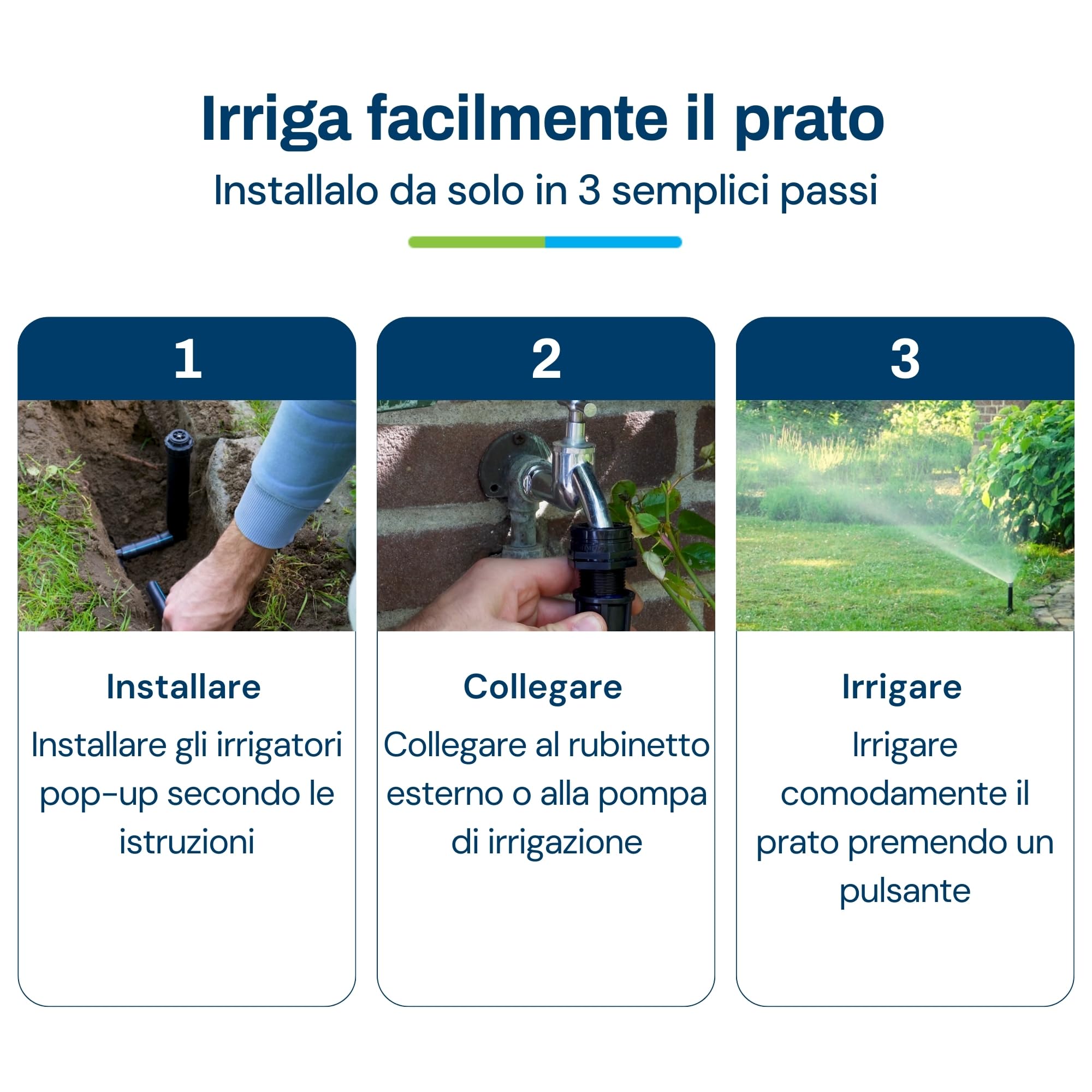 Irriga facilmente il prato

Installalo da solo in 3 semplici passi

1

Installare

Installare gli irrigatori pop-up secondo le istruzioni

2

Collegare

Collegare al rubinetto esterno o alla pompa di irrigazione

3

Irrigare

Irrigare comodamente il prato premendo un pulsante