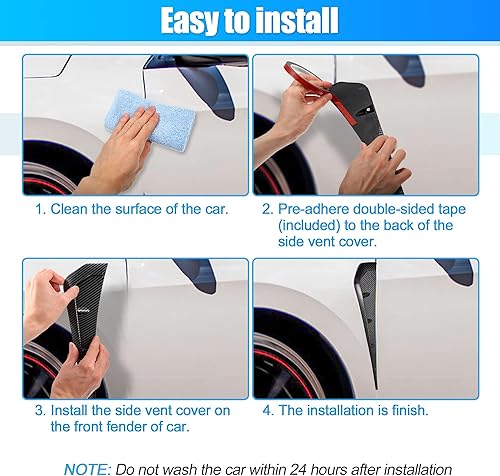 Easy to install

1. Clean the surface of the car.

2. Pre-adhere double-sided tape (included) to the back of the side vent cover.

3. Install the side vent cover on the front fender of car.

4. The installation is finish.

NOTE: Do not wash the car within 24 hours after installation